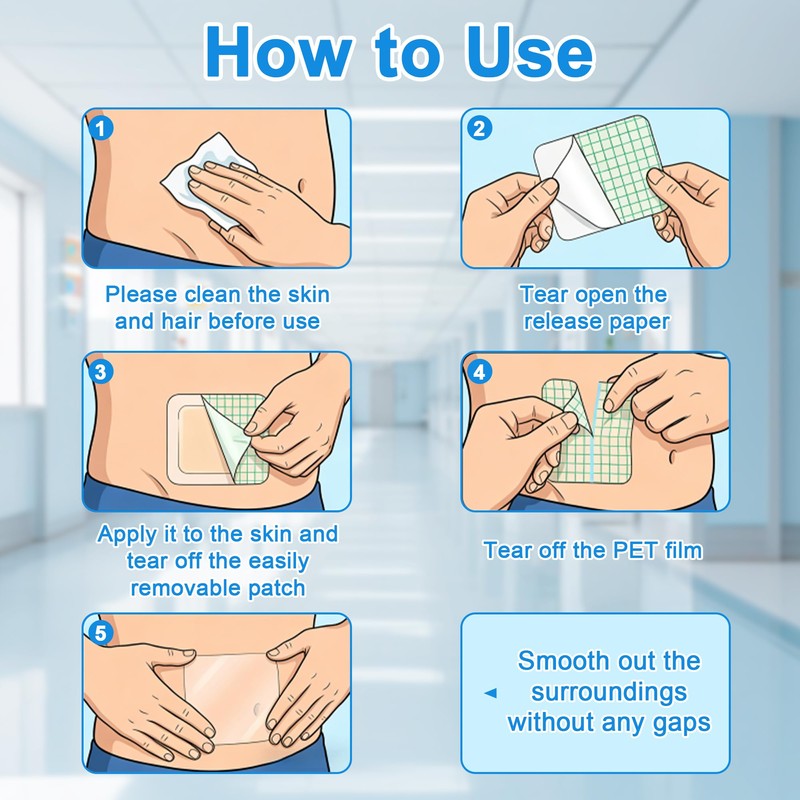 How to Use

1

Please clean the skin and hair before use

2

Tear open the release paper

3

Apply it to the skin and tear off the easily removable patch

4

Tear off the PET film

5

Smooth out the surroundings without any gaps