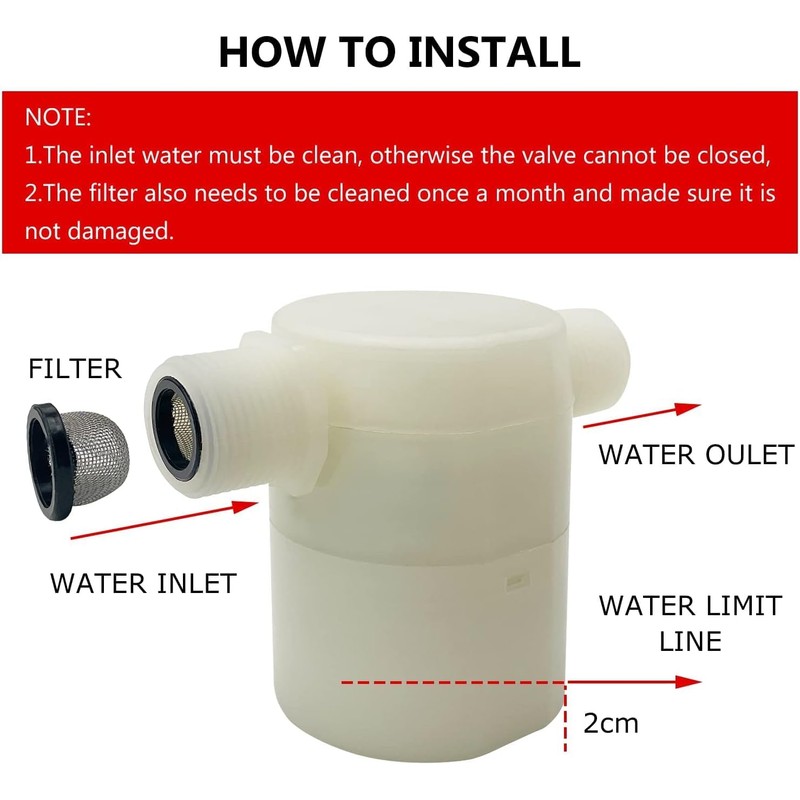 HOW TO INSTALL

NOTE:
1.The inlet water must be clean, otherwise the valve cannot be closed,
2.The filter also needs to be cleaned once a month and made sure it is not damaged.

FILTER

WATER OULET

WATER INLET

WATER LIMIT LINE

2cm