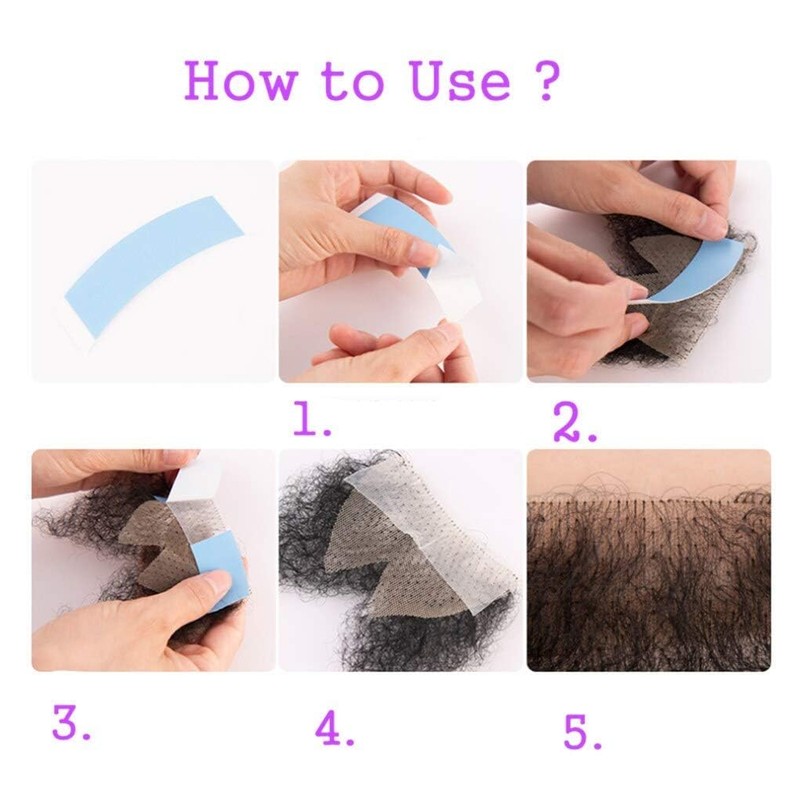 How to Use ?

1.

2.

3.

4.

5.