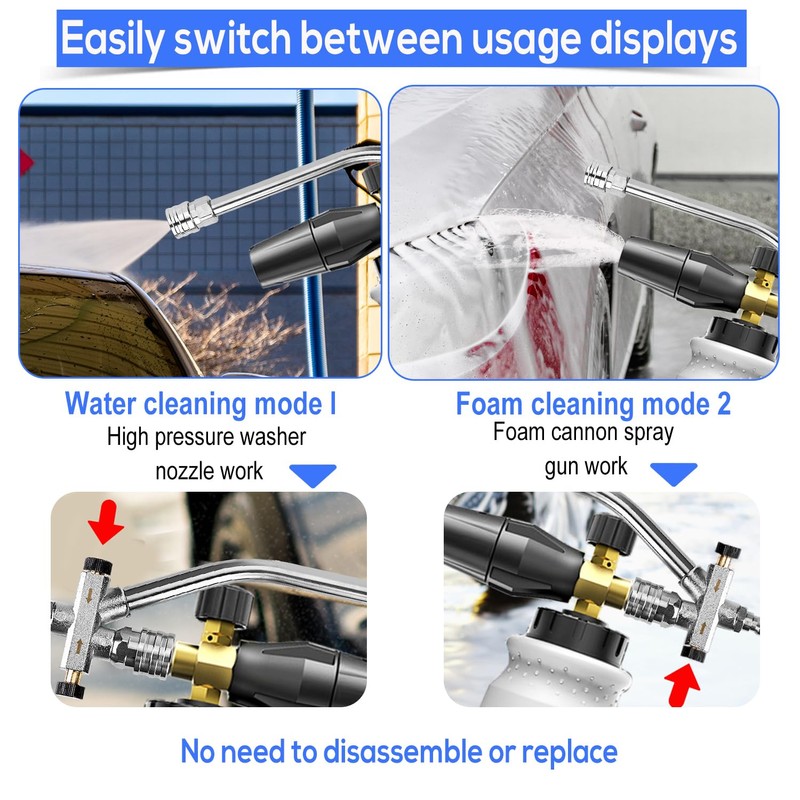 Easily switch between usage displays

Water cleaning mode I
High pressure washer nozzle work

Foam cleaning mode 2
Foam cannon spray gun work

No need to disassemble or replace