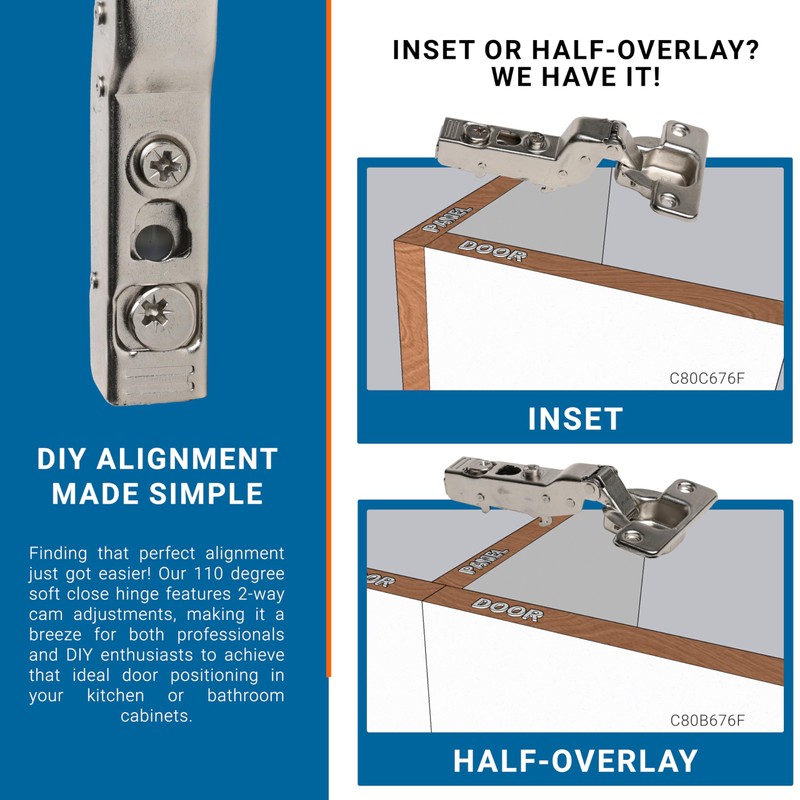 DIY ALIGNMENT MADE SIMPLE

Finding that perfect alignment just got easier! Our 110 degree soft close hinge features 2-way cam adjustments, making it a breeze for both professionals and DIY enthusiasts to achieve that ideal door positioning in your kitchen or bathroom cabinets.

INSET OR HALF-OVERLAY? WE HAVE IT!

PANEL
DOOR
C80C676F
INSET

OR
PANEL
DOOR
C80B676F
HALF-OVERLAY