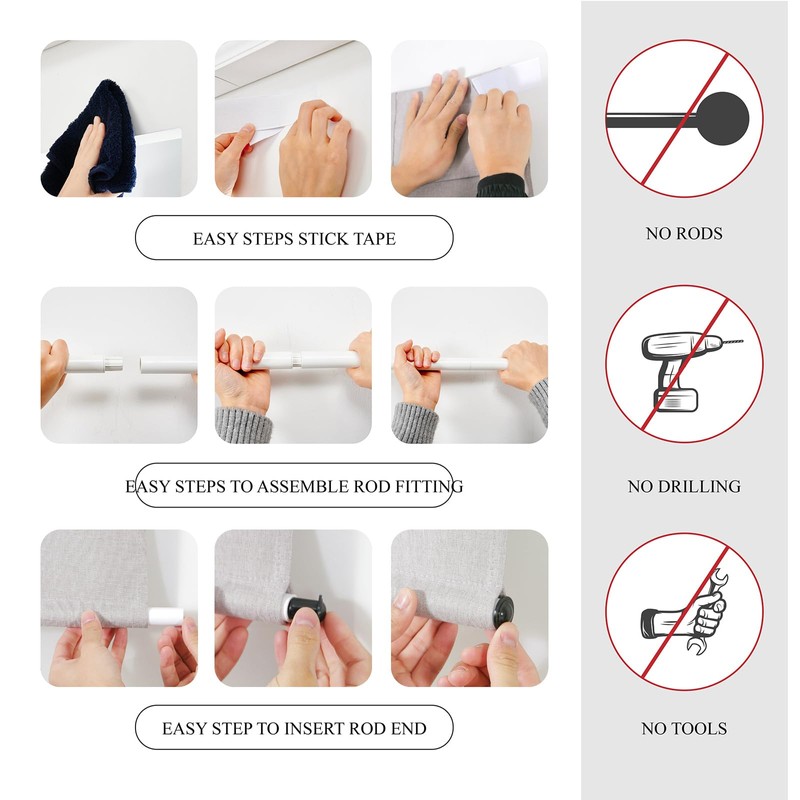 EASY STEPS STICK TAPE

EASY STEPS TO ASSEMBLE ROD FITTING

EASY STEP TO INSERT ROD END

NO RODS

NO DRILLING

NO TOOLS