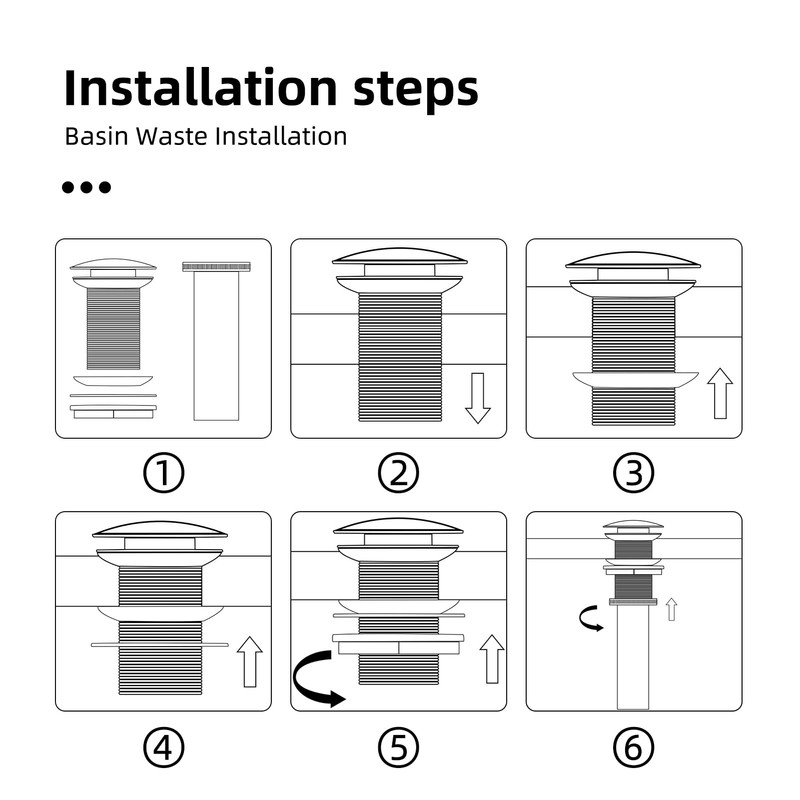 Installation steps
Basin Waste Installation

①
②
③
④
⑤
⑥