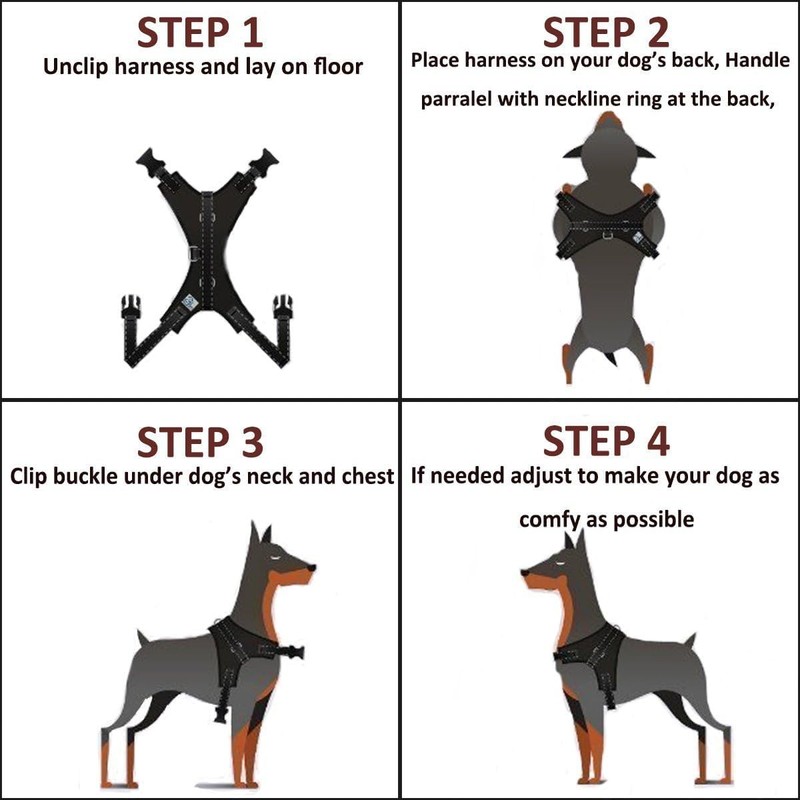 STEP 1
Unclip harness and lay on floor

STEP 2
Place harness on your dog's back, Handle parralel with neckline ring at the back,

STEP 3
Clip buckle under dog's neck and chest

STEP 4
If needed adjust to make your dog as comfy as possible