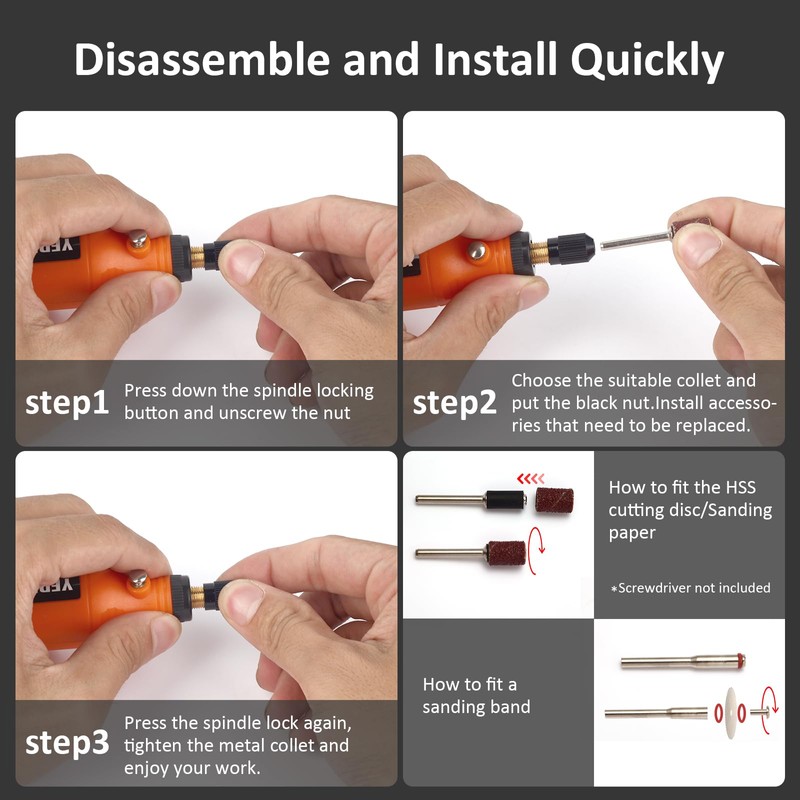 Disassemble and Install Quickly

step1 Press down the spindle locking button and unscrew the nut

step2 Choose the suitable collet and put the black nut.Install accessories that need to be replaced.

step3 Press the spindle lock again, tighten the metal collet and enjoy your work.

How to fit the HSS cutting disc/Sanding paper

*Screwdriver not included

How to fit a sanding band