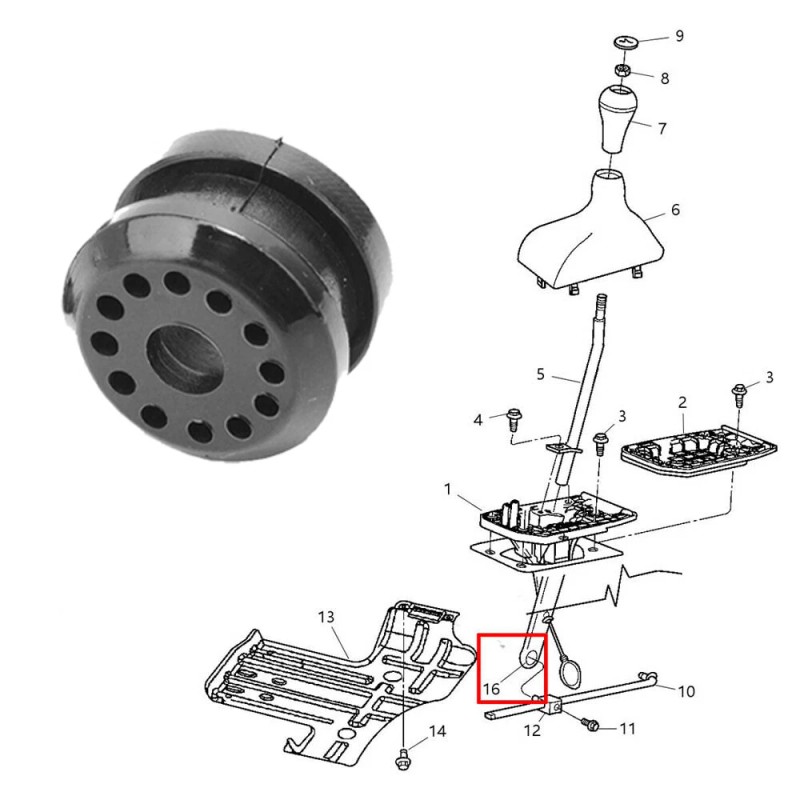 9
8
7
6
5
3
2
4
3
1
13
16
10
12
11
14