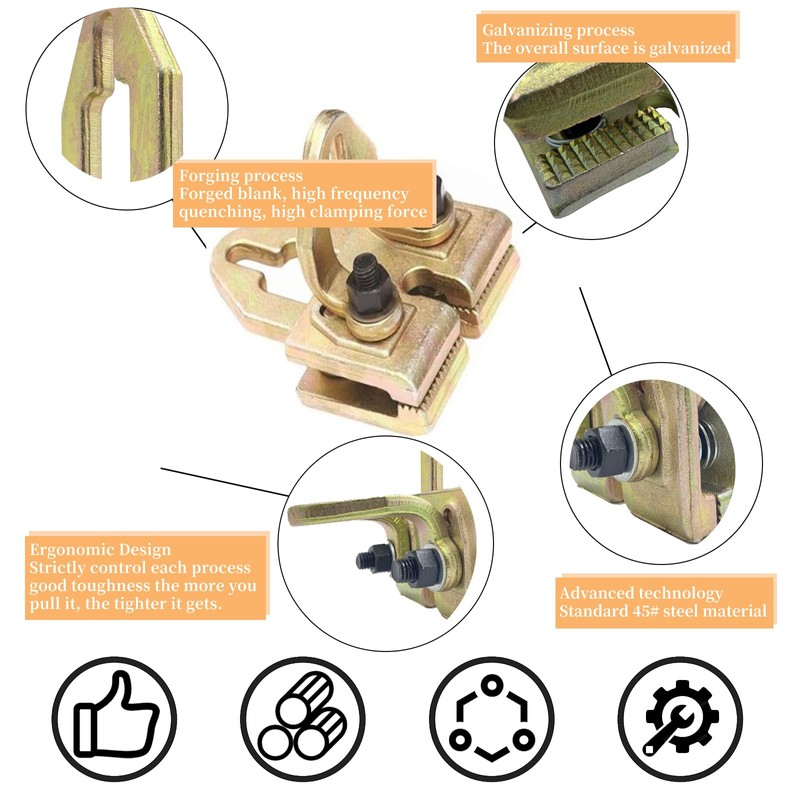 Galvanizing process
The overall surface is galvanized

Forging process
Forged blank, high frequency quenching, high clamping force

Ergonomic Design
Strictly control each process good toughness the more you pull it, the tighter it gets.

Advanced technology
Standard 45# steel material