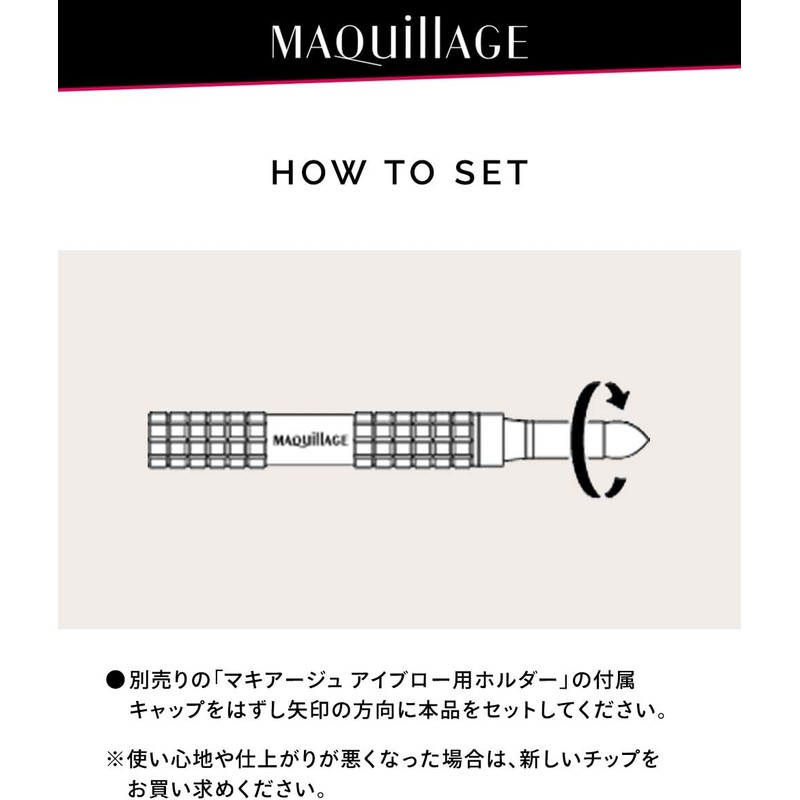 MAQuillAGE

HOW TO SET

MAQuillAGE

●別売りの「マキアージュ アイブロー用ホルダー」の付属キャップをはずし矢印の方向に本品をセットしてください。

※使い心地や仕上がりが悪くなった場合は、新しいチップをお買い求めください。