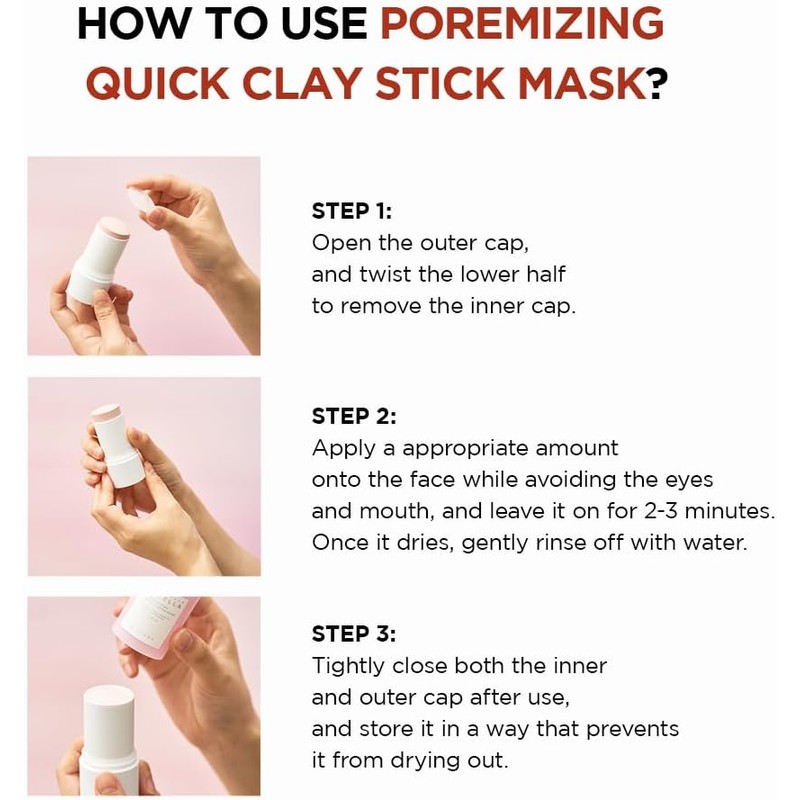 HOW TO USE POREMIZING QUICK CLAY STICK MASK?

STEP 1:
Open the outer cap, and twist the lower half to remove the inner cap.

STEP 2:
Apply a appropriate amount onto the face while avoiding the eyes and mouth, and leave it on for 2-3 minutes. Once it dries, gently rinse off with water.

STEP 3:
Tightly close both the inner and outer cap after use, and store it in a way that prevents it from drying out.