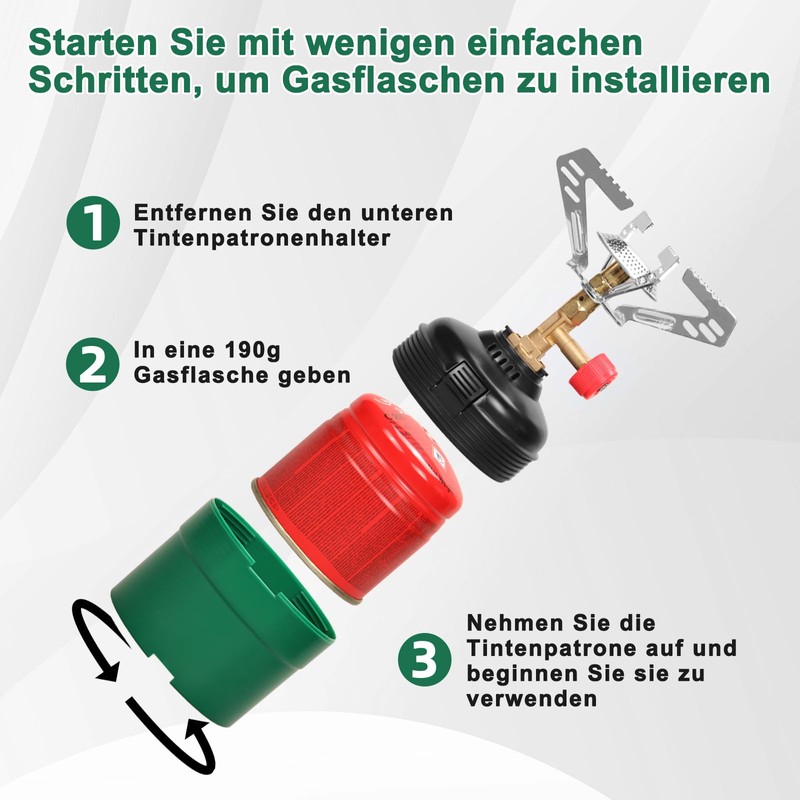 Starten Sie mit wenigen einfachen Schritten, um Gasflaschen zu installieren

1 Entfernen Sie den unteren Tintenpatronenhalter

2 In eine 190g Gasflasche geben

3 Nehmen Sie die Tintenpatrone auf und beginnen Sie sie zu verwenden