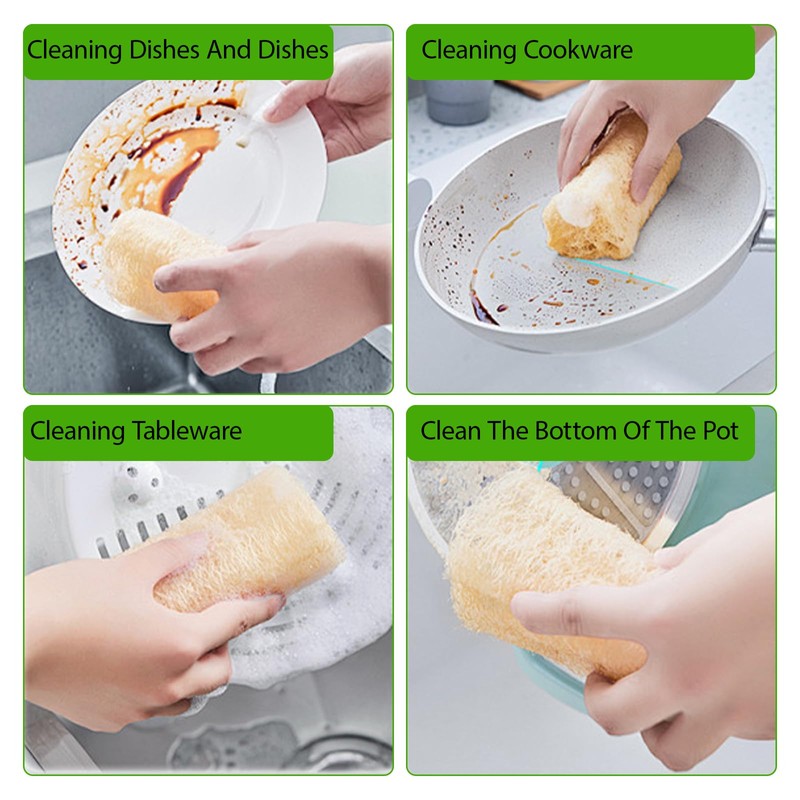 Cleaning Dishes And Dishes

Cleaning Cookware

Cleaning Tableware

Clean The Bottom Of The Pot