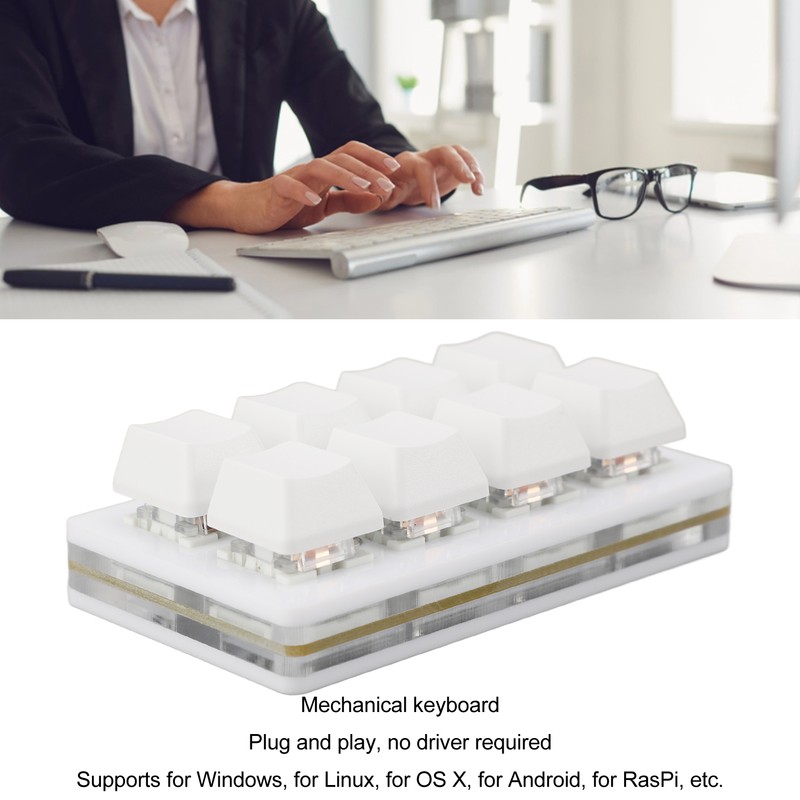 Mechanical keyboard

Plug and play, no driver required

Supports for Windows, for Linux, for OS X, for Android, for RasPi, etc.