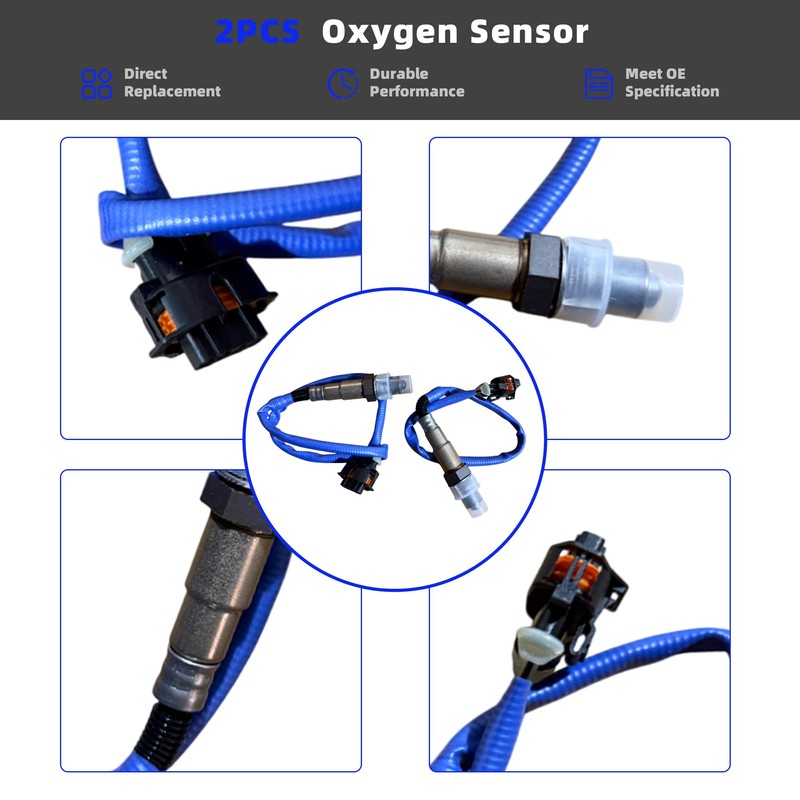 2PCS Oxygen Sensor

Direct Replacement

Durable Performance

Meet OE Specification