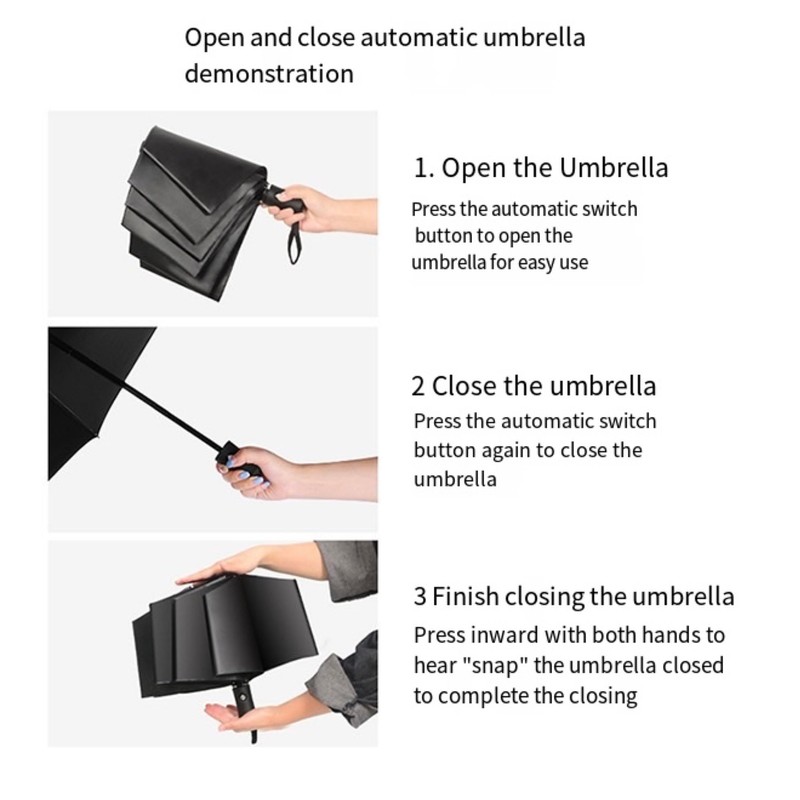 Open and close automatic umbrella demonstration

1. Open the Umbrella
Press the automatic switch button to open the umbrella for easy use

2 Close the umbrella
Press the automatic switch button again to close the umbrella

3 Finish closing the umbrella
Press inward with both hands to hear "snap" the umbrella closed to complete the closing