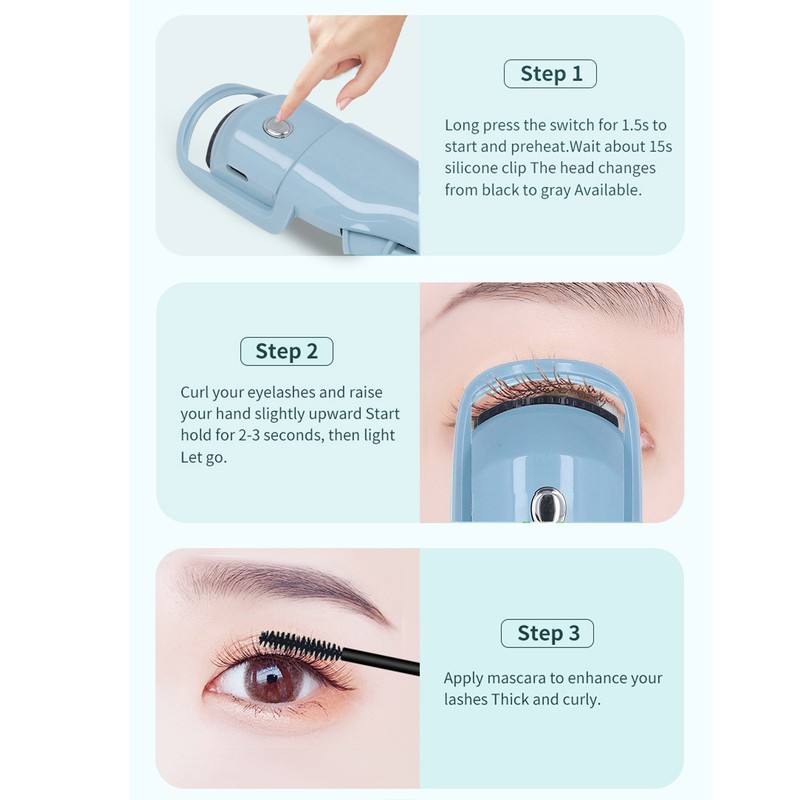 Step 1

Long press the switch for 1.5s to start and preheat.Wait about 15s silicone clip The head changes from black to gray Available.

Step 2

Curl your eyelashes and raise your hand slightly upward Start hold for 2-3 seconds, then light Let go.

Step 3

Apply mascara to enhance your lashes Thick and curly.