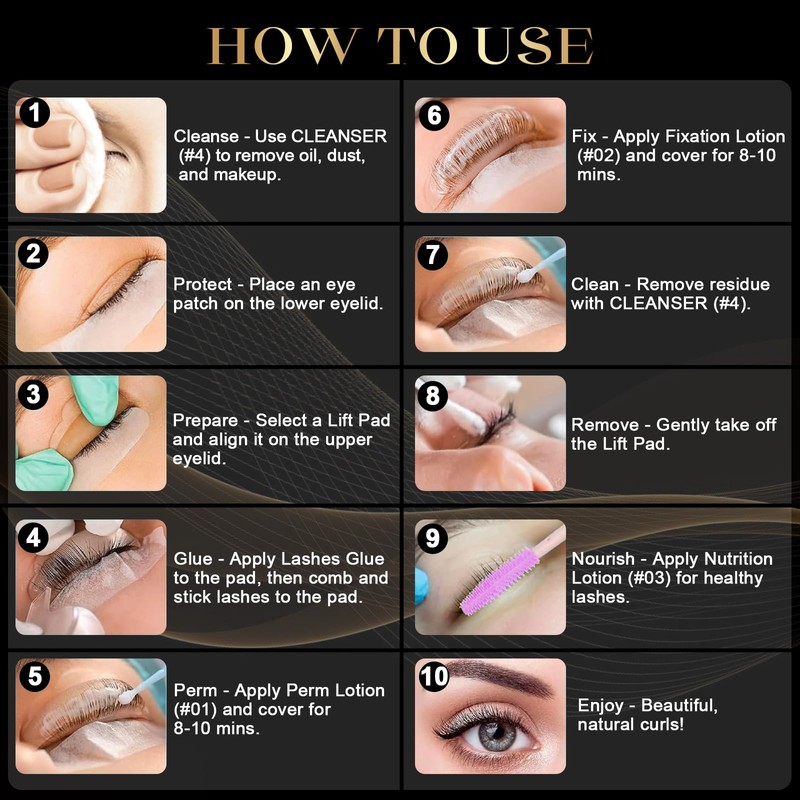 HOW TO USE

1

Cleanse - Use CLEANSER (#4) to remove oil, dust, and makeup.

2

Protect - Place an eye patch on the lower eyelid.

3

Prepare - Select a Lift Pad and align it on the upper eyelid.

4

Glue - Apply Lashes Glue to the pad, then comb and stick lashes to the pad.

5

Perm - Apply Perm Lotion (#01) and cover for 8-10 mins.

6

Fix - Apply Fixation Lotion (#02) and cover for 8-10 mins.

7

Clean - Remove residue with CLEANSER (#4).

8

Remove - Gently take off the Lift Pad.

9

Nourish - Apply Nutrition Lotion (#03) for healthy lashes.

10

Enjoy - Beautiful, natural curls!