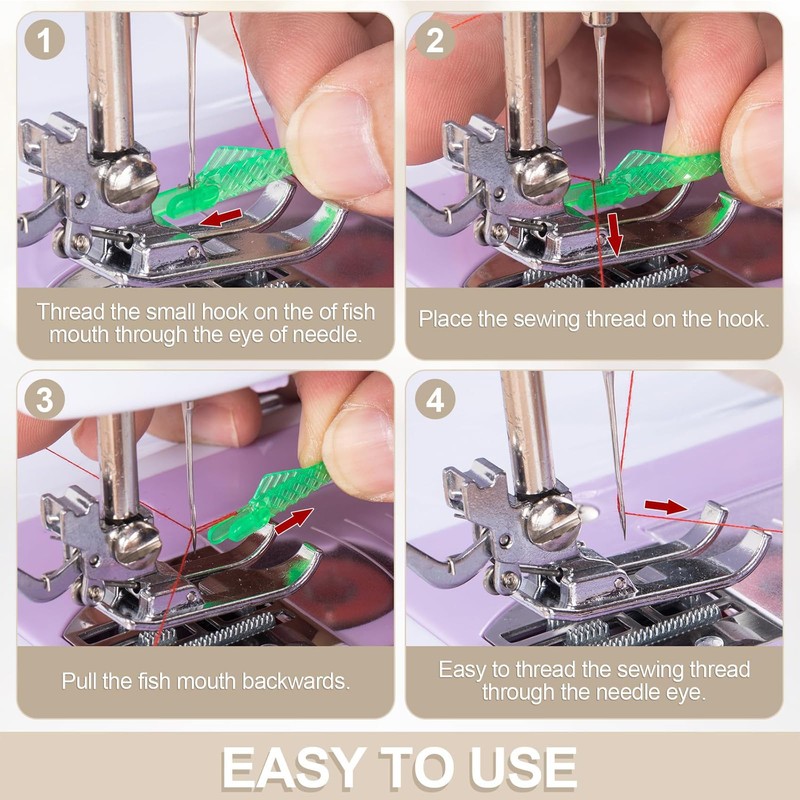 1

Thread the small hook on the of fish mouth through the eye of needle.

2

Place the sewing thread on the hook.

3

Pull the fish mouth backwards.

4

Easy to thread the sewing thread through the needle eye.

EASY TO USE