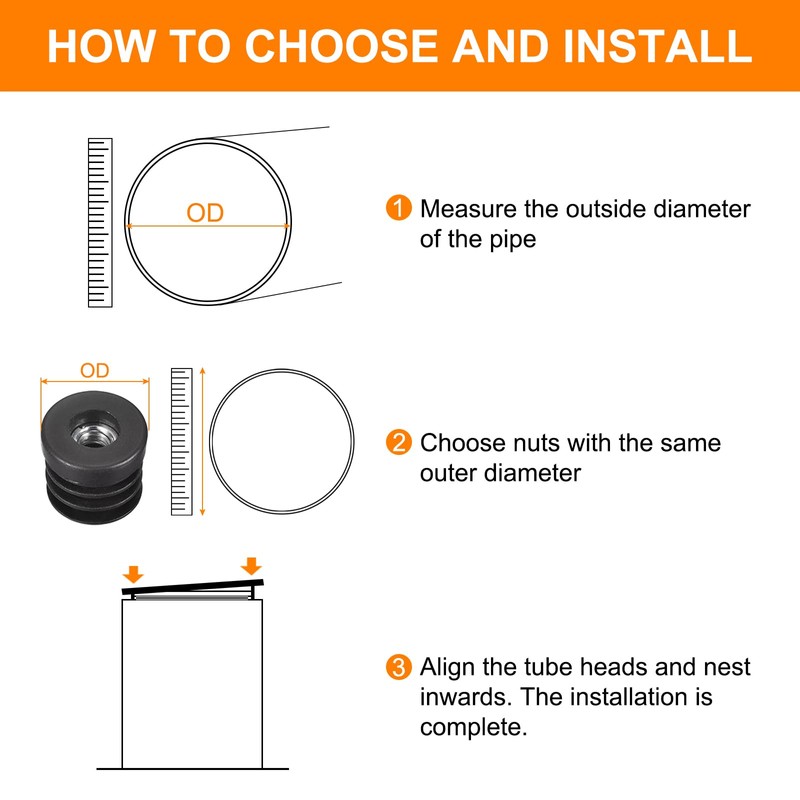 HOW TO CHOOSE AND INSTALL

OD

1 Measure the outside diameter of the pipe

OD

2 Choose nuts with the same outer diameter

3 Align the tube heads and nest inwards. The installation is complete.