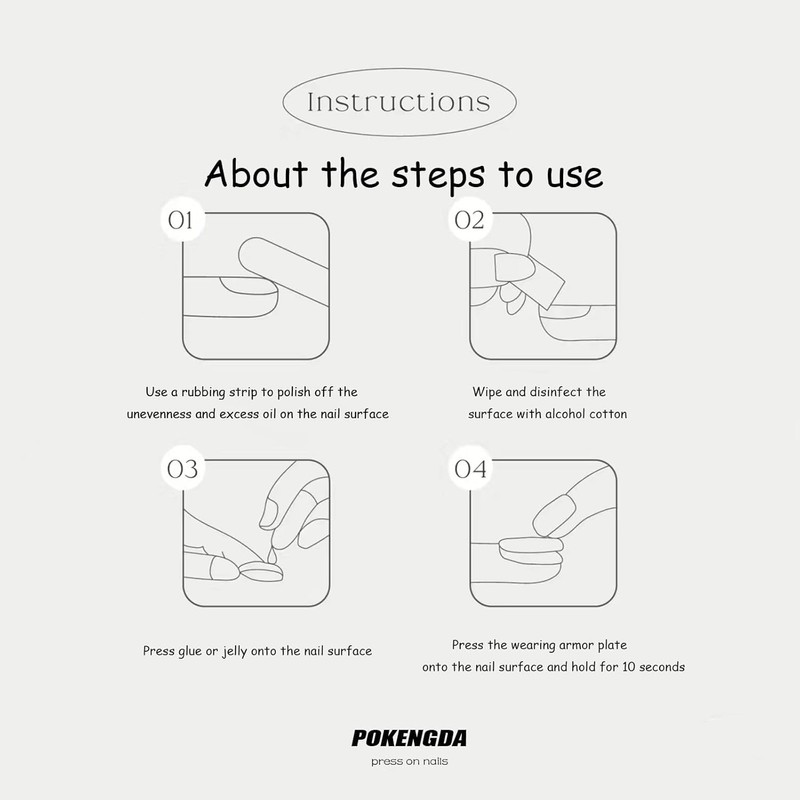 Instructions

About the steps to use

01

Use a rubbing strip to polish off the unevenness and excess oil on the nail surface

02

Wipe and disinfect the surface with alcohol cotton

03

Press glue or jelly onto the nail surface

04

Press the wearing armor plate onto the nail surface and hold for 10 seconds

POKENGDA
press on nails