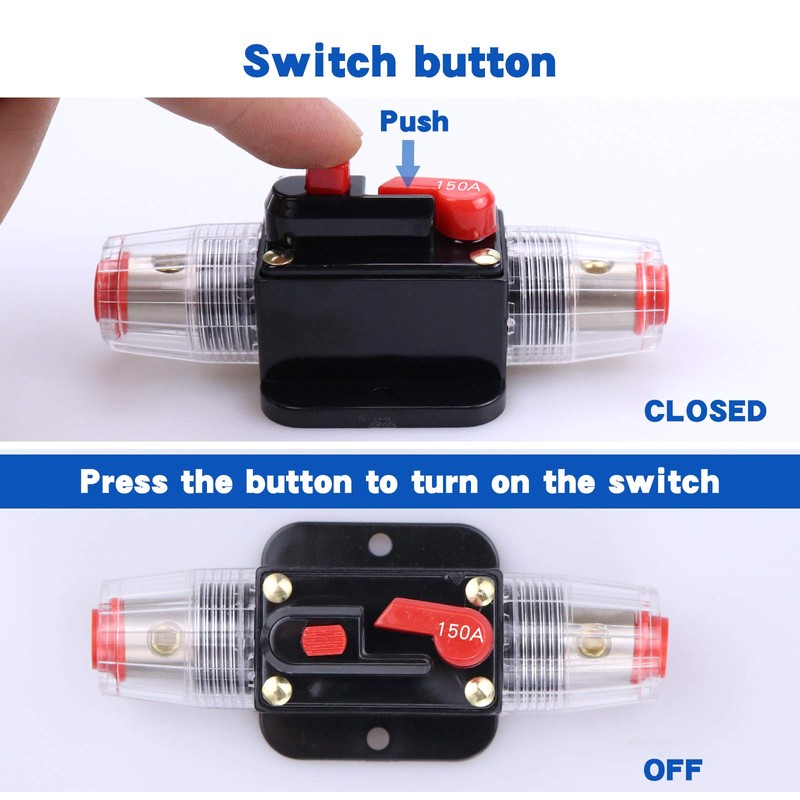 Switch button

Push

150A

CLOSED

Press the button to turn on the switch

150A

OFF