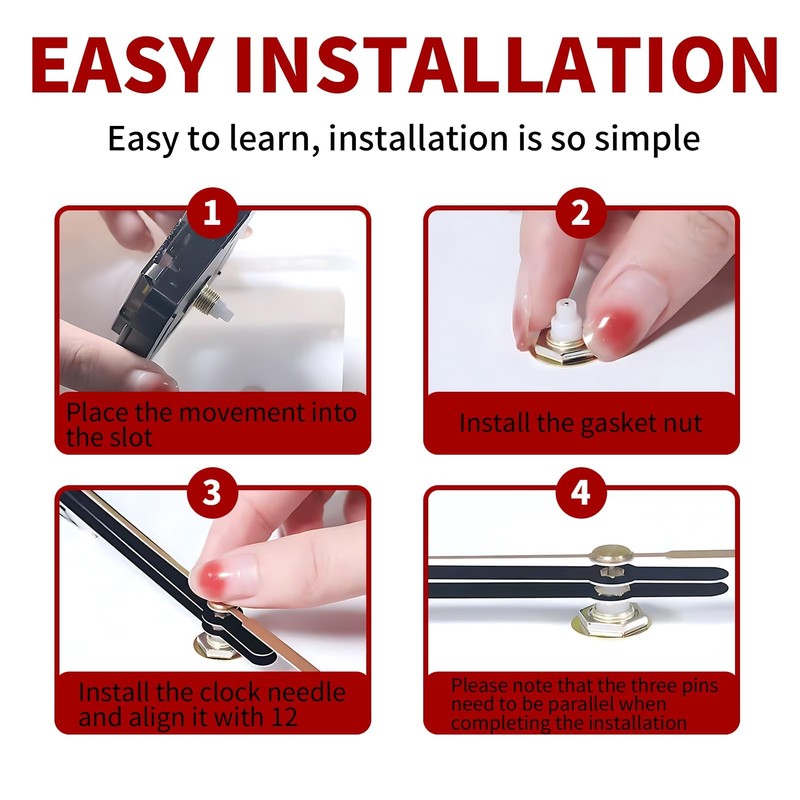 EASY INSTALLATION

Easy to learn, installation is so simple

1

Place the movement into the slot

2

Install the gasket nut

3

Install the clock needle and align it with 12

4

Please note that the three pins need to be parallel when completing the installation