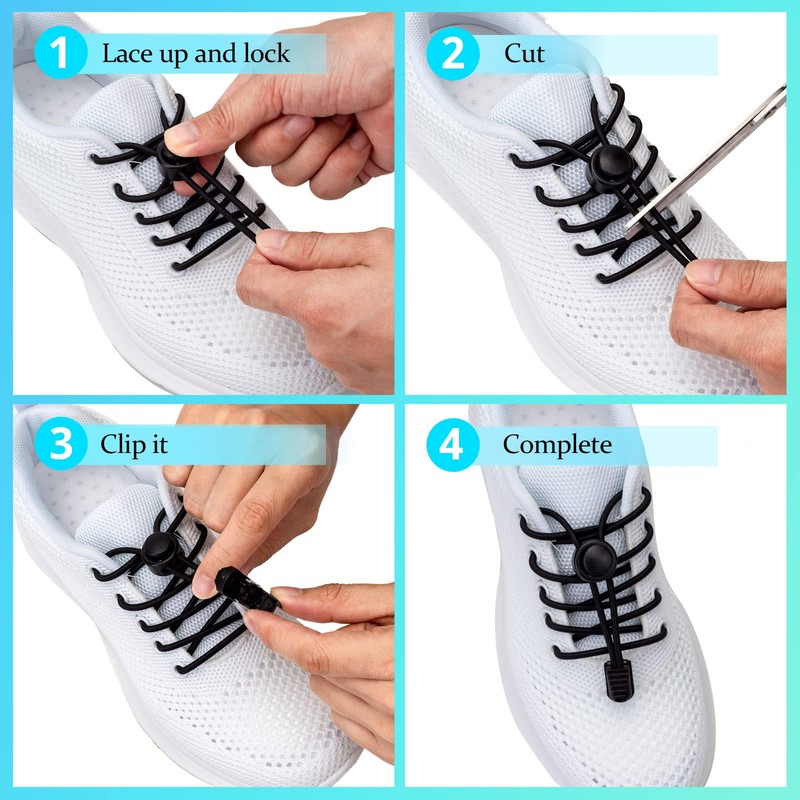 1 Lace up and lock

2 Cut

3 Clip it

4 Complete