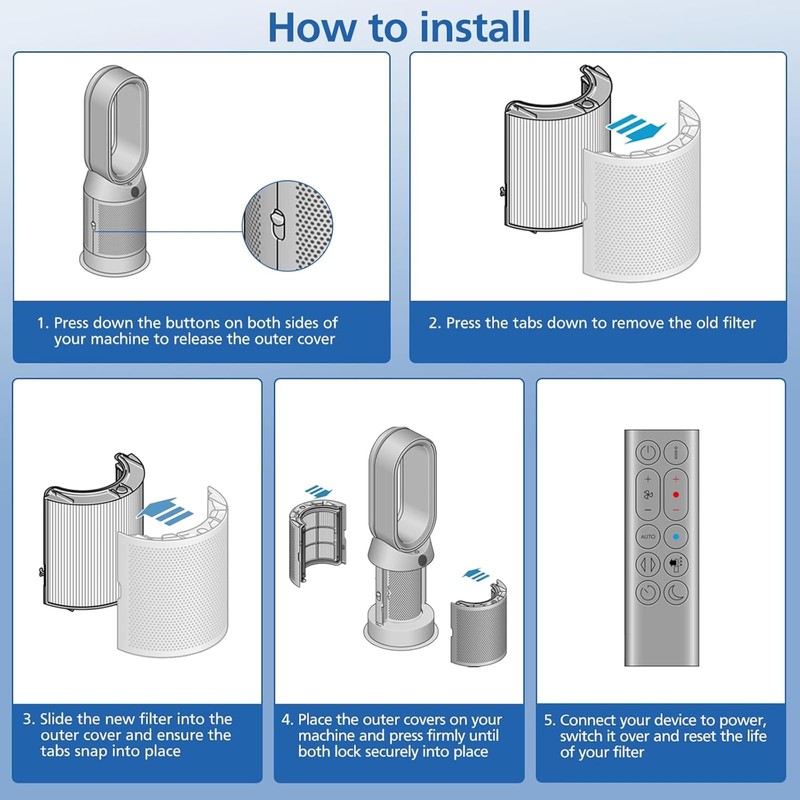 How to install

1. Press down the buttons on both sides of your machine to release the outer cover

2. Press the tabs down to remove the old filter

3. Slide the new filter into the outer cover and ensure the tabs snap into place

4. Place the outer covers on your machine and press firmly until both lock securely into place

AUTO

5. Connect your device to power, switch it over and reset the life of your filter