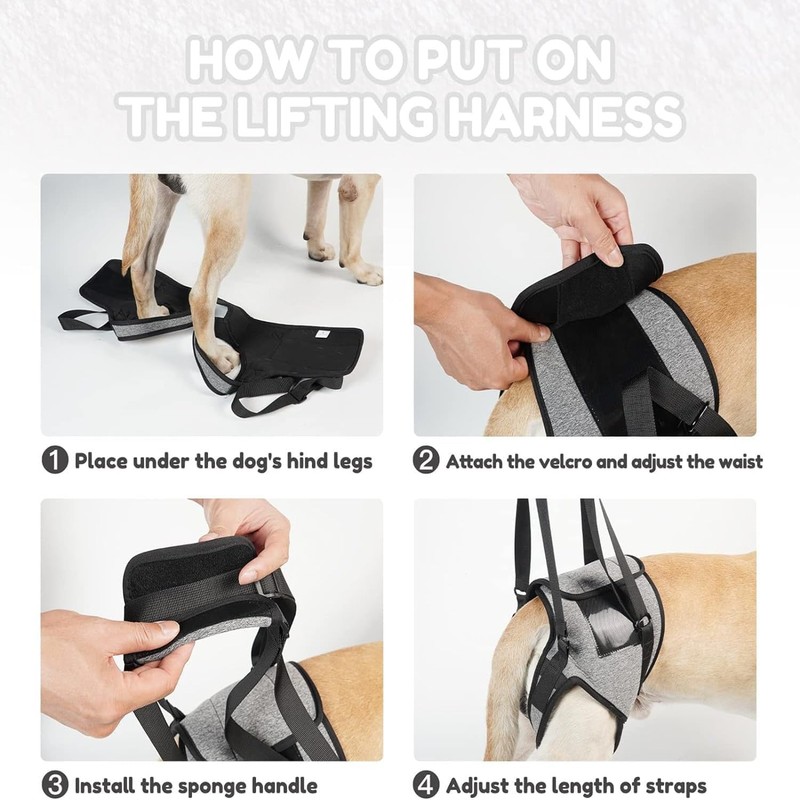 HOW TO PUT ON
THE LIFTING HARNESS

1 Place under the dog's hind legs

2 Attach the velcro and adjust the waist

3 Install the sponge handle

4 Adjust the length of straps