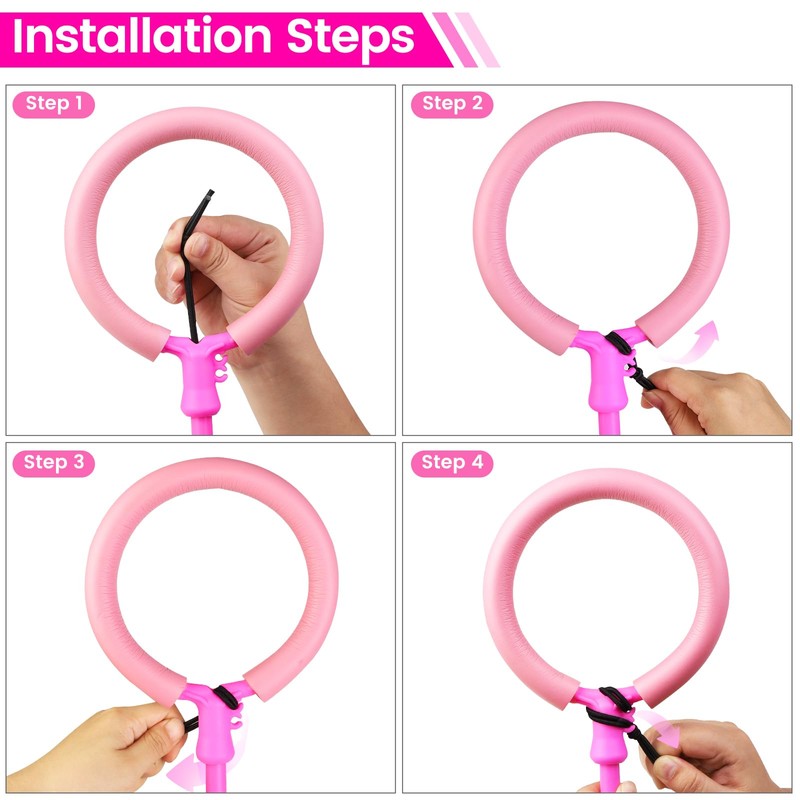 Installation Steps

Step 1

Step 2

Step 3

Step 4