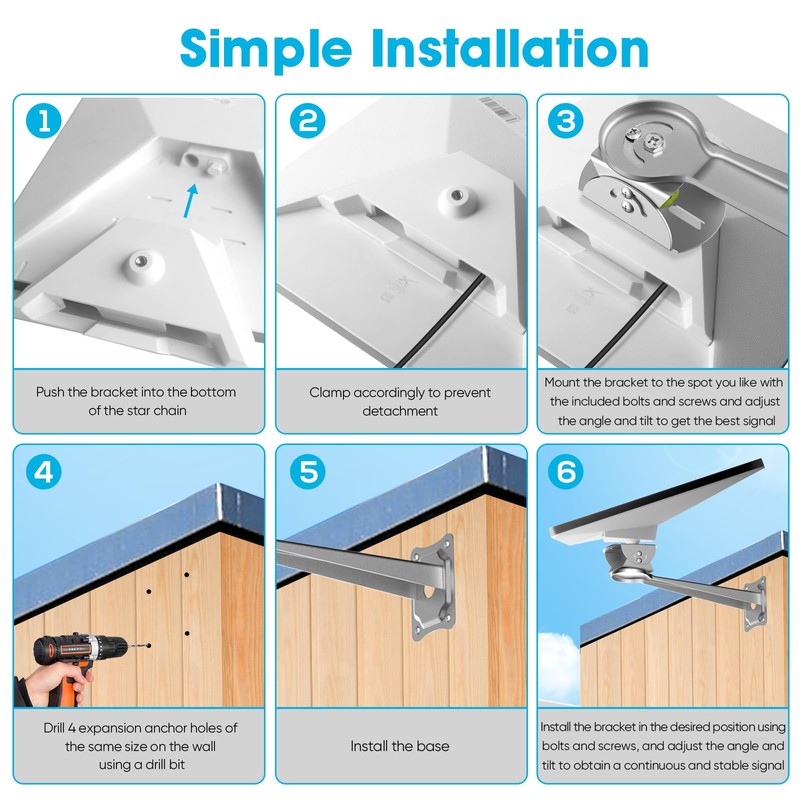 Simple Installation

1

Push the bracket into the bottom of the star chain

2

Clamp accordingly to prevent detachment

3

Mount the bracket to the spot you like with the included bolts and screws and adjust the angle and tilt to get the best signal

4

Drill 4 expansion anchor holes of the same size on the wall using a drill bit

5

Install the base

6

Install the bracket in the desired position using bolts and screws, and adjust the angle and tilt to obtain a continuous and stable signal