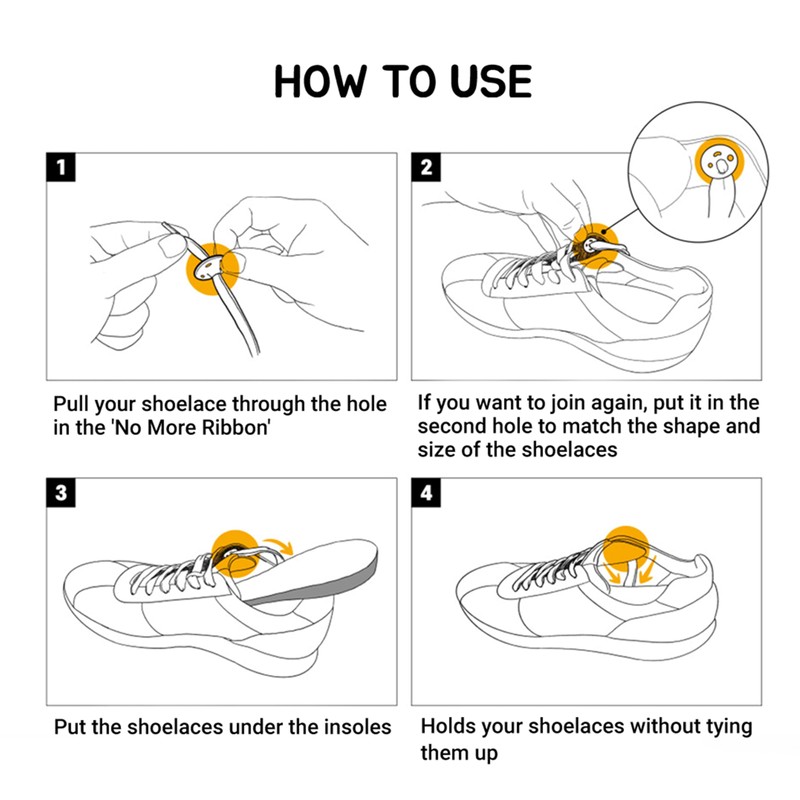 HOW TO USE

1

Pull your shoelace through the hole in the 'No More Ribbon'

2

If you want to join again, put it in the second hole to match the shape and size of the shoelaces

3

Put the shoelaces under the insoles

4

Holds your shoelaces without tying them up