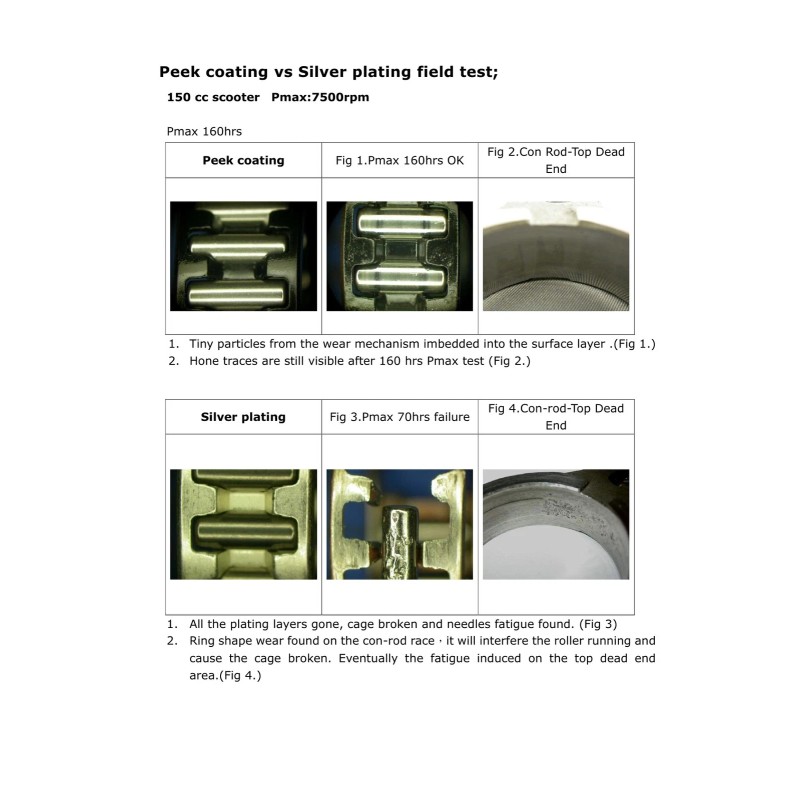 Peek coating vs Silver plating field test;

150 cc scooter Pmax:7500rpm

Pmax 160hrs

| Peek coating | Fig 1.Pmax 160hrs OK | Fig 2.Con Rod-Top Dead End |
|---|---|---|
| | | |

1. Tiny particles from the wear mechanism imbedded into the surface layer .(Fig 1.)
2. Hone traces are still visible after 160 hrs Pmax test (Fig 2.)

| Silver plating | Fig 3.Pmax 70hrs failure | Fig 4.Con-rod-Top Dead End |
|---|---|---|
| | | |

1. All the plating layers gone, cage broken and needles fatigue found. (Fig 3)
2. Ring shape wear found on the con-rod race · it will interfere the roller running and cause the cage broken. Eventually the fatigue induced on the top dead end area.(Fig 4.)