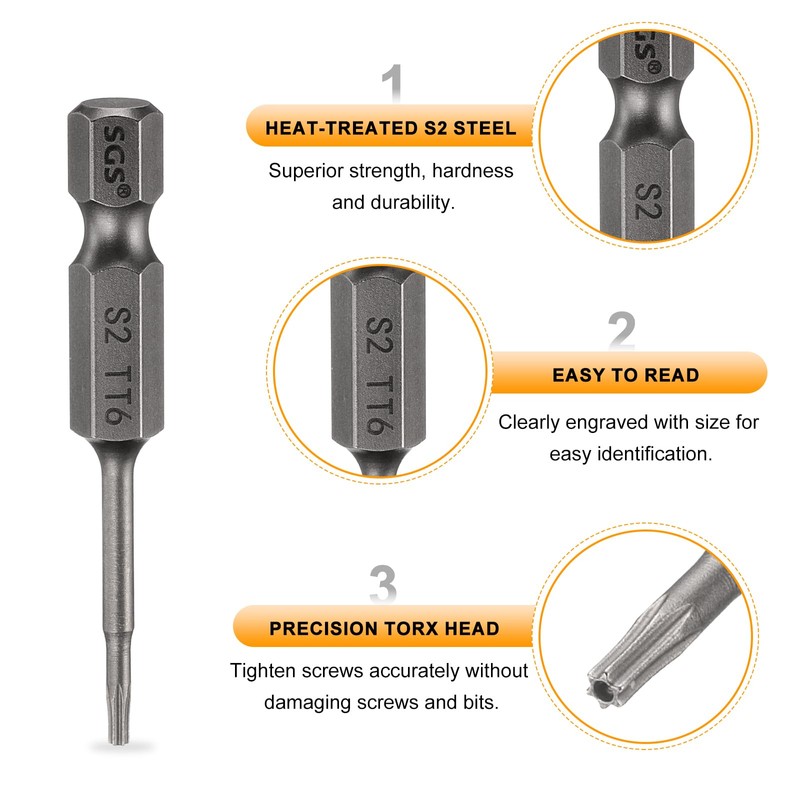 SGS®

S2 TT6

1

HEAT-TREATED S2 STEEL

Superior strength, hardness and durability.

SGS®

S2

S2 TT6

2

EASY TO READ

Clearly engraved with size for easy identification.

3

PRECISION TORX HEAD

Tighten screws accurately without damaging screws and bits.