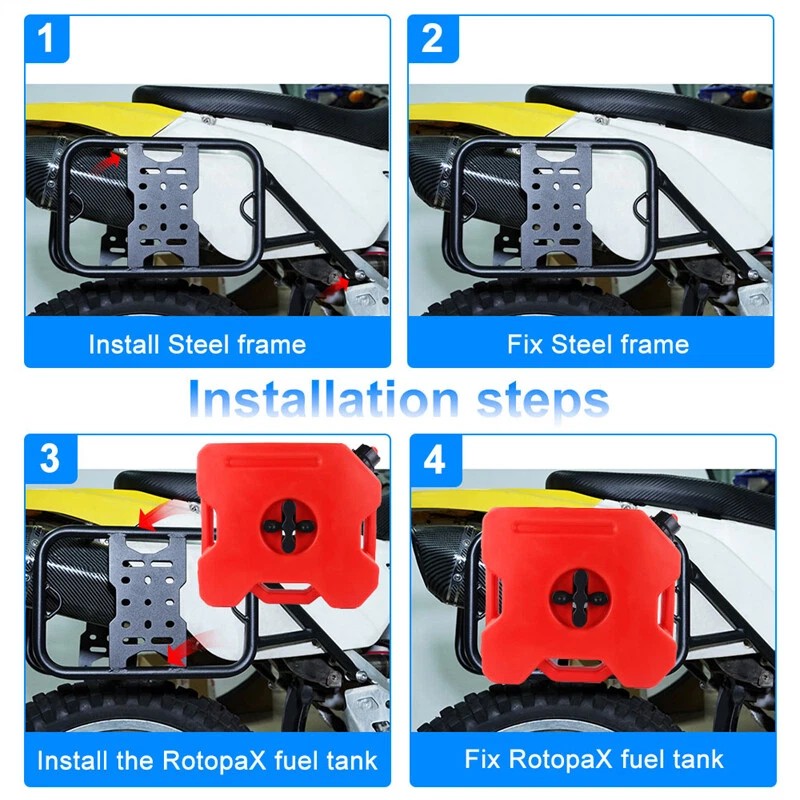 1

Install Steel frame

2

Fix Steel frame

Installation steps

3

Install the RotopaX fuel tank

4

Fix RotopaX fuel tank