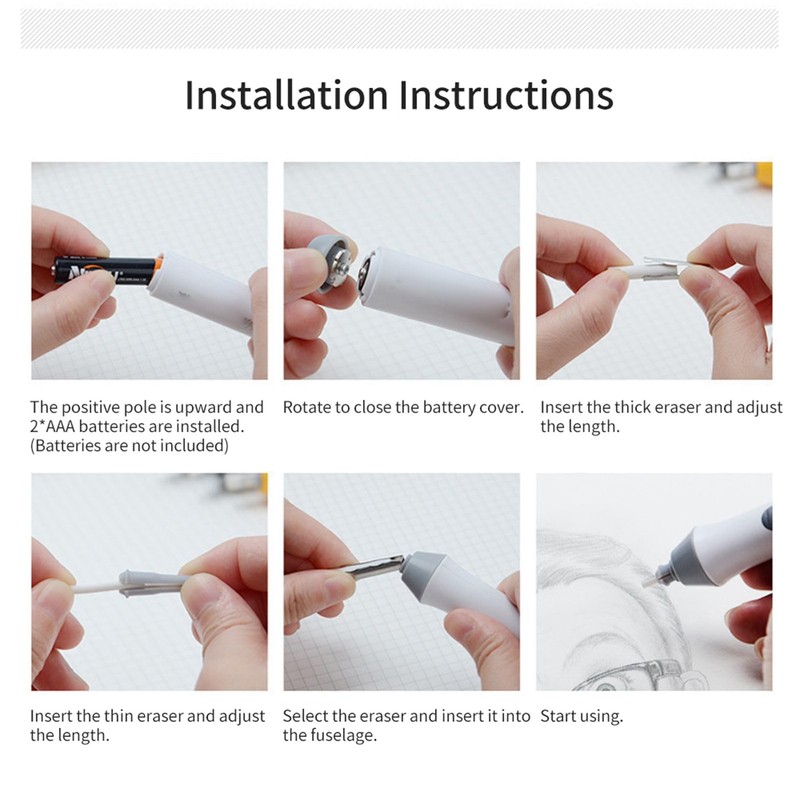 Installation Instructions

The positive pole is upward and 2*AAA batteries are installed. (Batteries are not included)

Rotate to close the battery cover.

Insert the thick eraser and adjust the length.

Insert the thin eraser and adjust the length.

Select the eraser and insert it into the fuselage.

Start using.