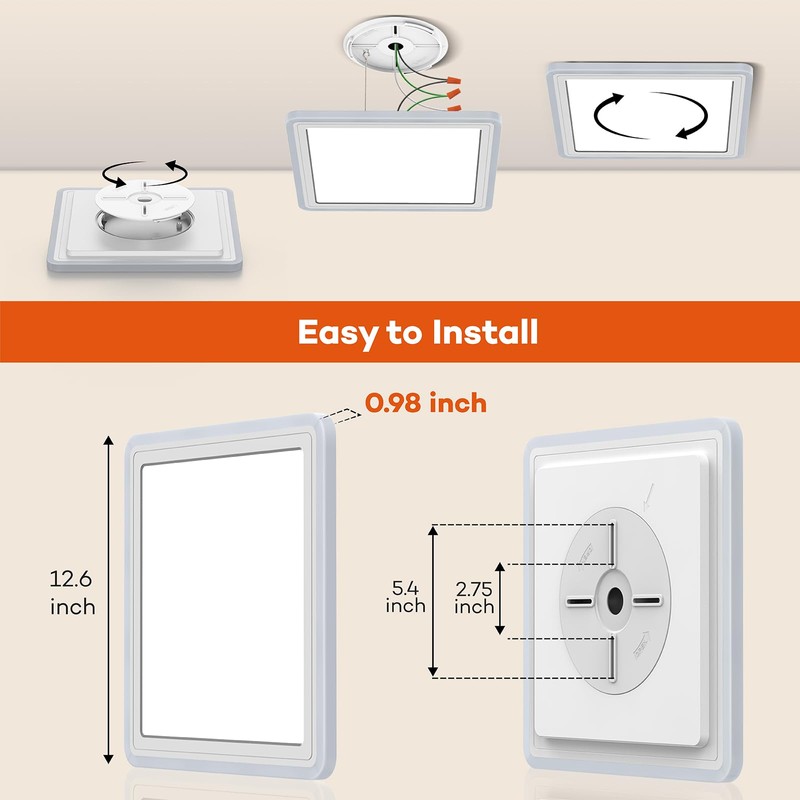 Easy to Install

0.98 inch

12.6 inch

5.4 inch

2.75 inch