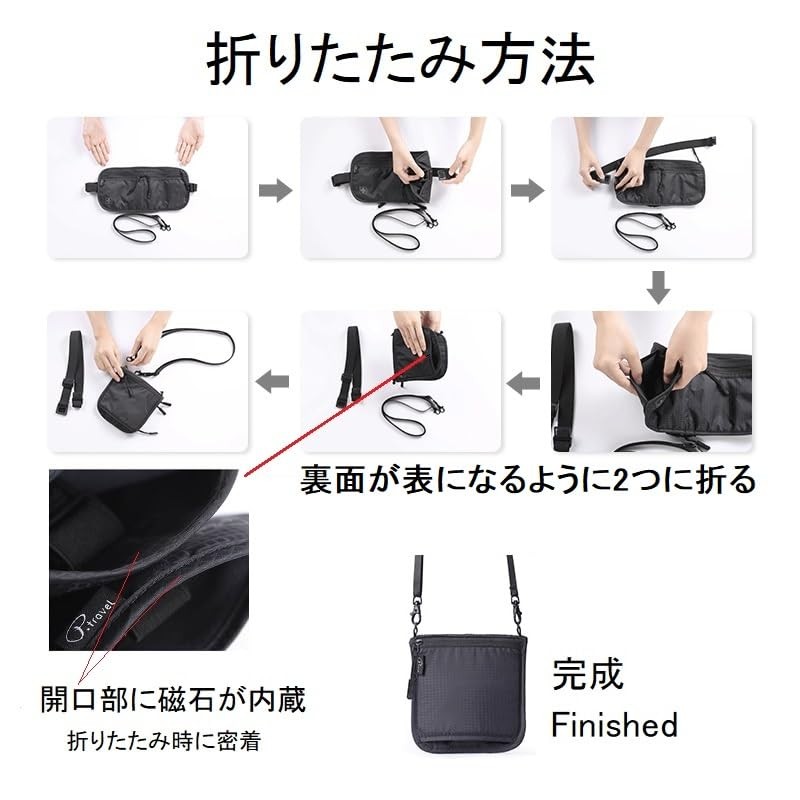 折りたたみ方法

裏面が表になるように2つに折る

P.travel

開口部に磁石が内蔵

折りたたみ時に密着

完成

Finished