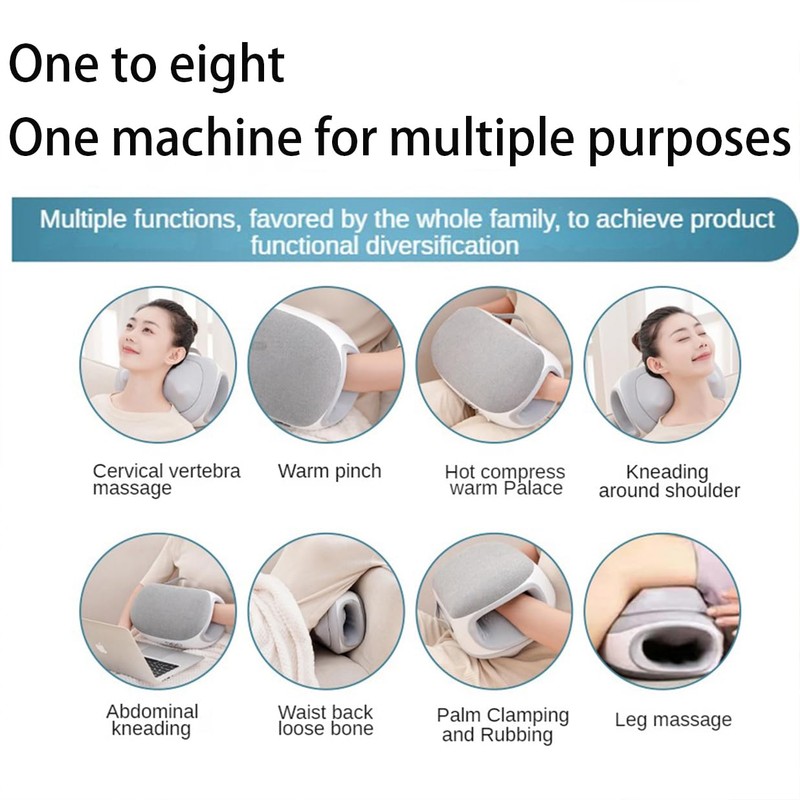 One to eight
One machine for multiple purposes

Multiple functions, favored by the whole family, to achieve product functional diversification

Cervical vertebra massage

Warm pinch

Hot compress warm Palace

Kneading around shoulder

Abdominal kneading

Waist back loose bone

Palm Clamping and Rubbing

Leg massage