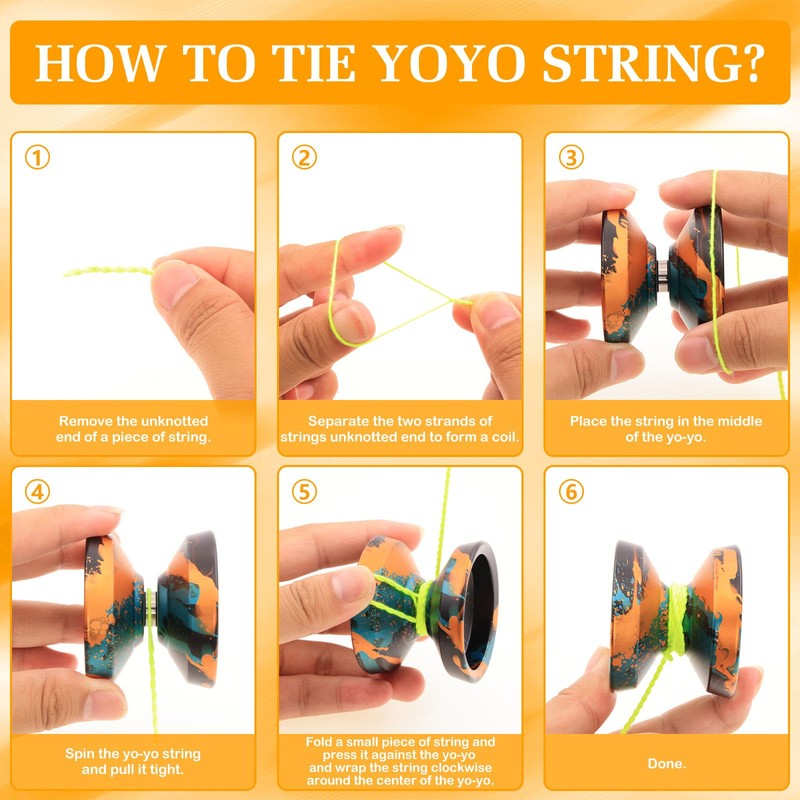 HOW TO TIE YOYO STRING?

①

Remove the unknotted end of a piece of string.

②

Separate the two strands of strings unknotted end to form a coil.

③

Place the string in the middle of the yo-yo.

④

Spin the yo-yo string and pull it tight.

⑤

Fold a small piece of string and press it against the yo-yo and wrap the string clockwise around the center of the yo-yo.

⑥

Done.