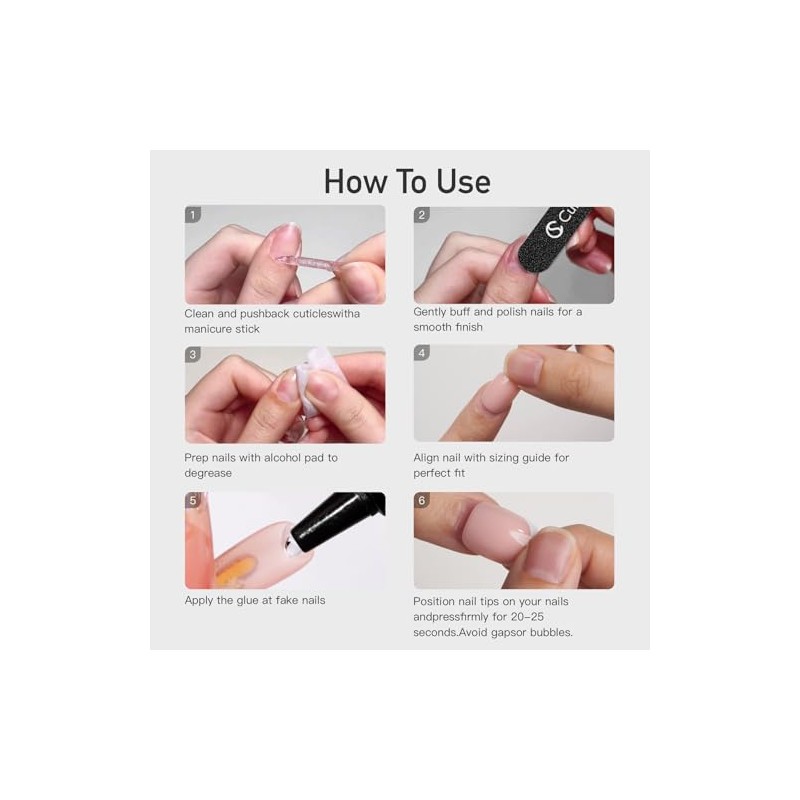 How To Use

1

Clean and pushback cuticleswitha manicure stick

2

Gently buff and polish nails for a smooth finish

3

Prep nails with alcohol pad to degrease

4

Align nail with sizing guide for perfect fit

5

Apply the glue at fake nails

6

Position nail tips on your nails andpressfirmly for 20-25 seconds.Avoid gapsor bubbles.