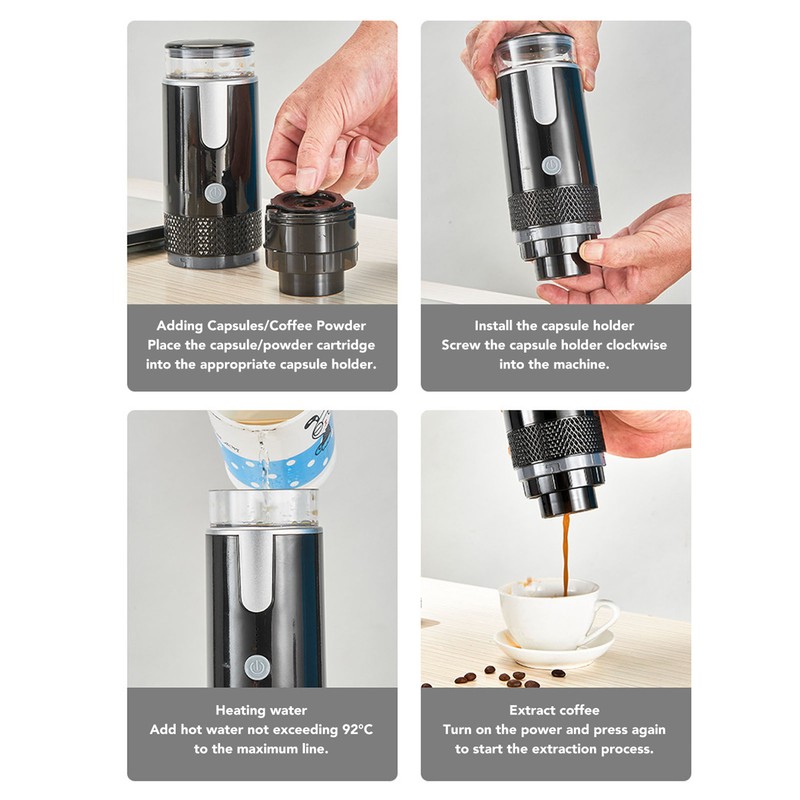 Adding Capsules/Coffee Powder
Place the capsule/powder cartridge into the appropriate capsule holder.

Install the capsule holder
Screw the capsule holder clockwise into the machine.

Heating water
Add hot water not exceeding 92°C to the maximum line.

Extract coffee
Turn on the power and press again to start the extraction process.