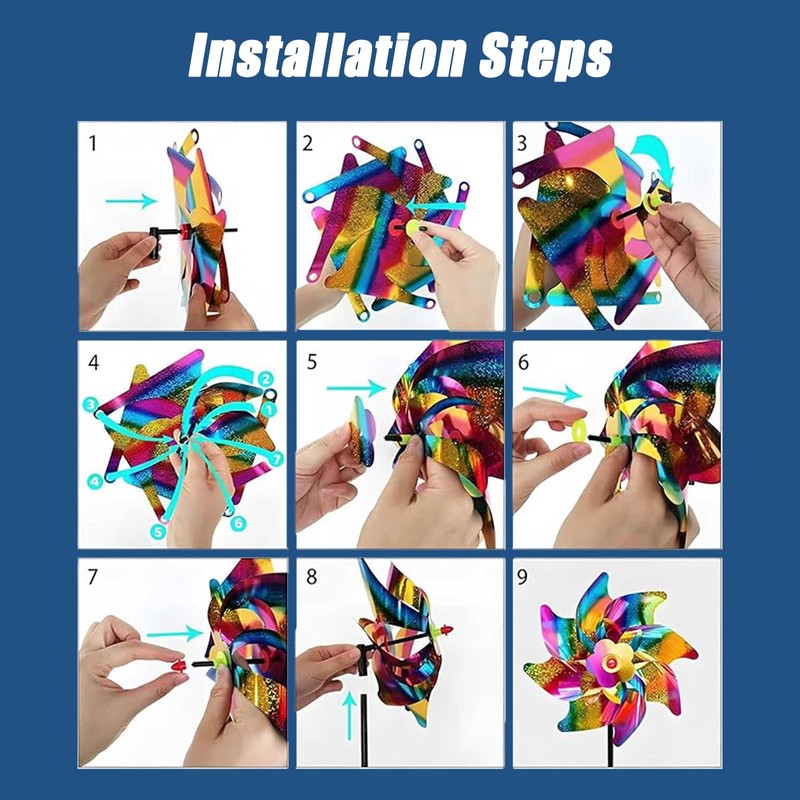 Installation Steps

1

2

3

4

3 2 1 7 4 5 6

5

6

7

8

9