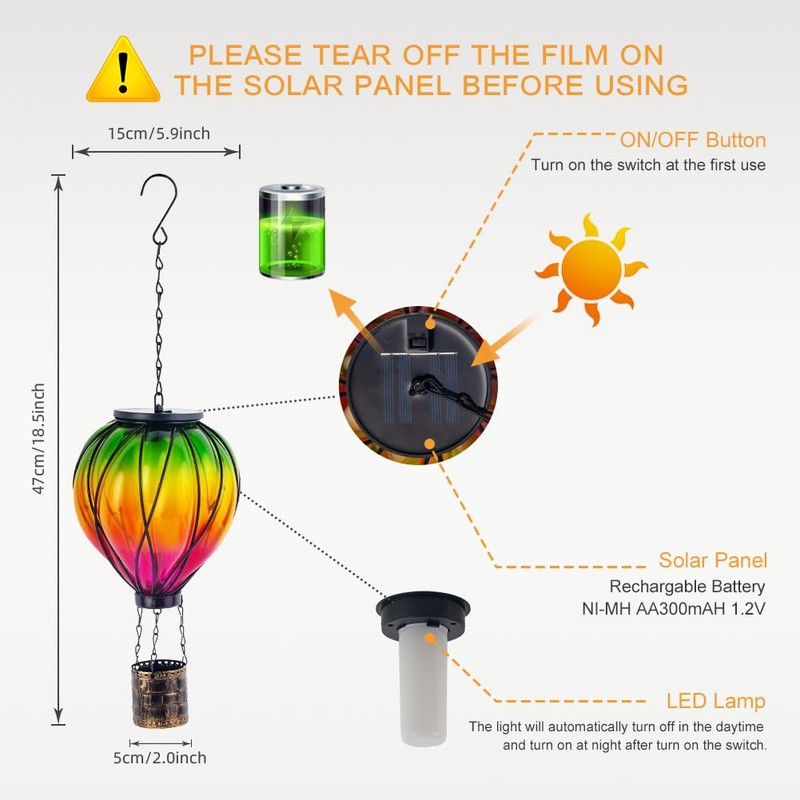 PLEASE TEAR OFF THE FILM ON THE SOLAR PANEL BEFORE USING

15cm/5.9inch

47cm/18.5inch

5cm/2.0inch

ON/OFF Button
Turn on the switch at the first use

Solar Panel
Rechargable Battery
NI-MH AA300mAH 1.2V

LED Lamp
The light will automatically turn off in the daytime and turn on at night after turn on the switch.