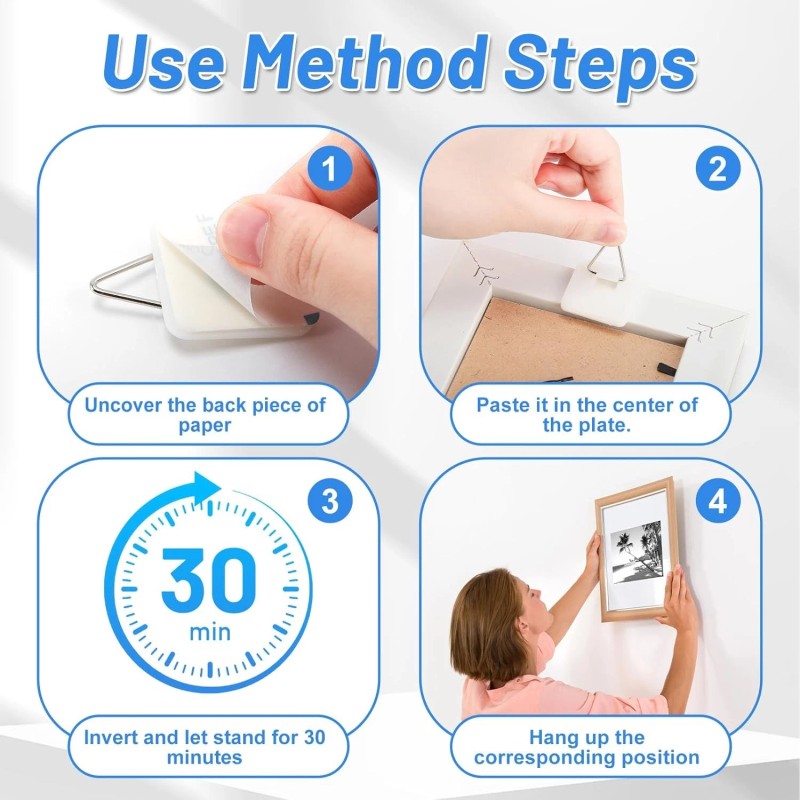 Use Method Steps

1

Uncover the back piece of paper

2

Paste it in the center of the plate.

3

30 min

Invert and let stand for 30 minutes

4

Hang up the corresponding position