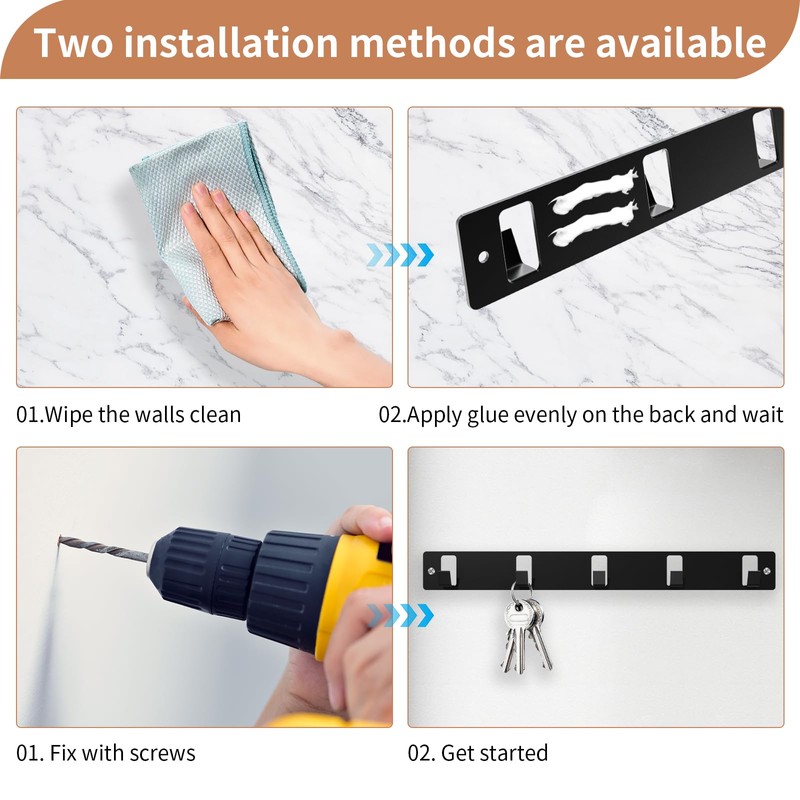 Two installation methods are available

01.Wipe the walls clean

02.Apply glue evenly on the back and wait

01. Fix with screws

02. Get started