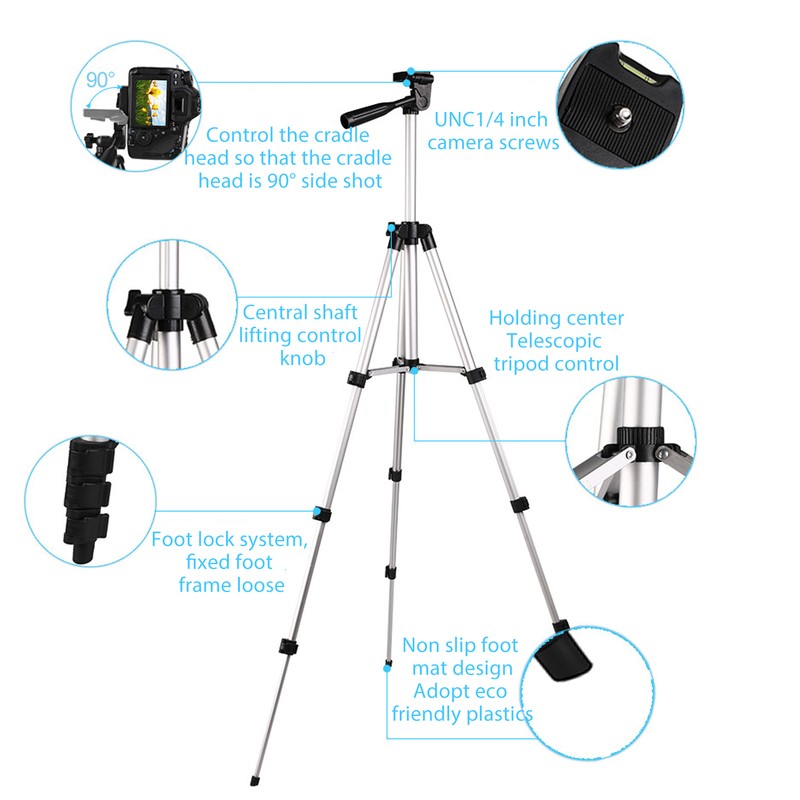 90°

Control the cradle head so that the cradle head is 90° side shot

UNC1/4 inch camera screws

Central shaft lifting control knob

Holding center Telescopic tripod control

Foot lock system, fixed foot frame loose

Non slip foot mat design Adopt eco friendly plastics