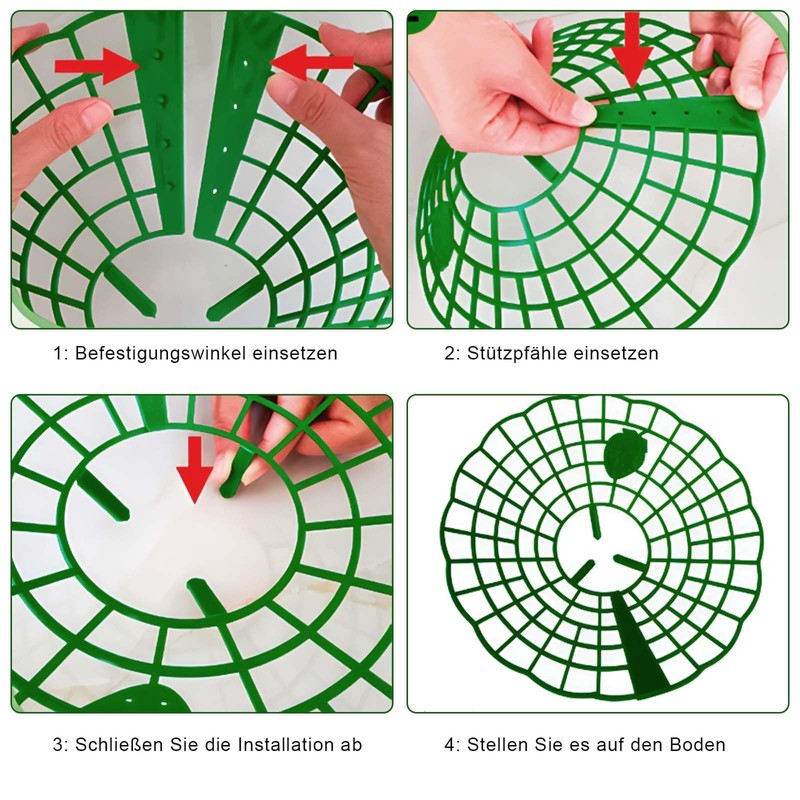 1: Befestigungswinkel einsetzen

2: Stützpfähle einsetzen

3: Schließen Sie die Installation ab

4: Stellen Sie es auf den Boden