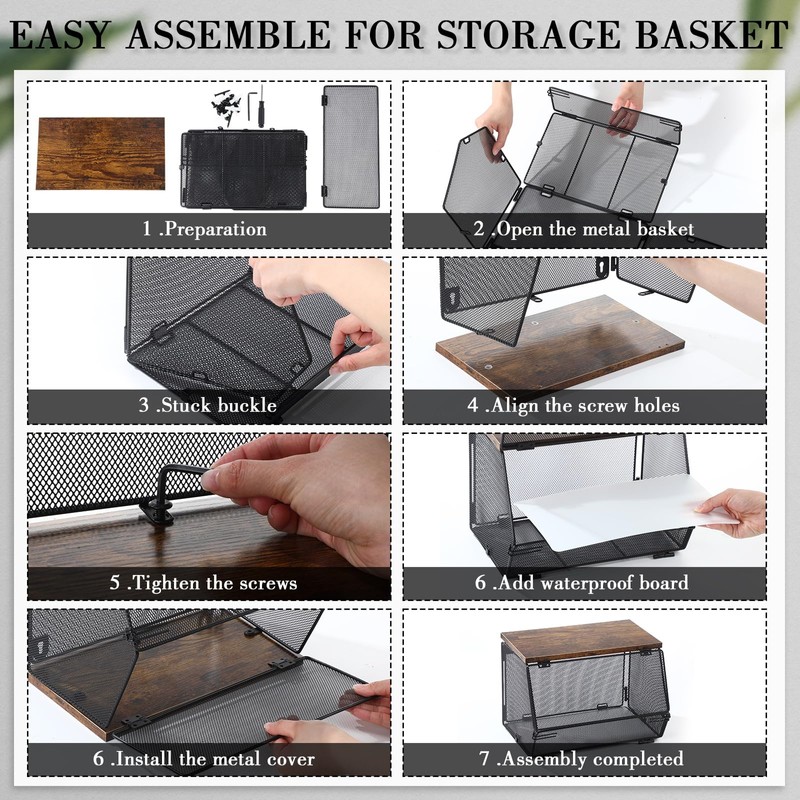 EASY ASSEMBLE FOR STORAGE BASKET

1 .Preparation

2 .Open the metal basket

3 .Stuck buckle

4 .Align the screw holes

5 .Tighten the screws

6 .Add waterproof board

6 .Install the metal cover

7 .Assembly completed