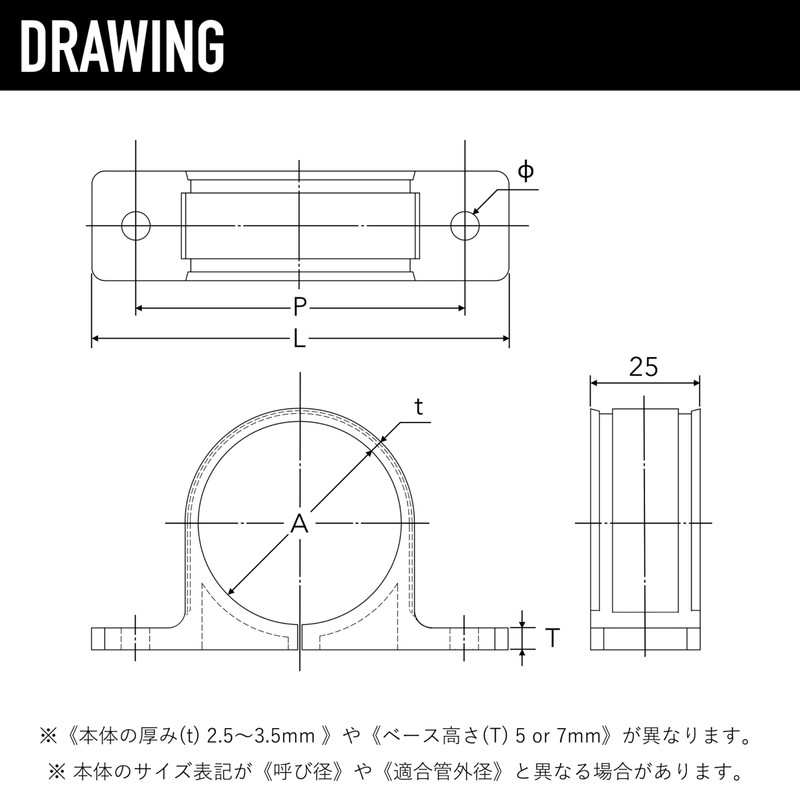 DRAWING

ϕ

P

L

25

t

A

T

※《本体の厚み(t) 2.5〜3.5mm 》や《ベース高さ(T) 5 or 7mm》が異なります。

※ 本体のサイズ表記が《呼び径》や《適合管外径》と異なる場合があります。