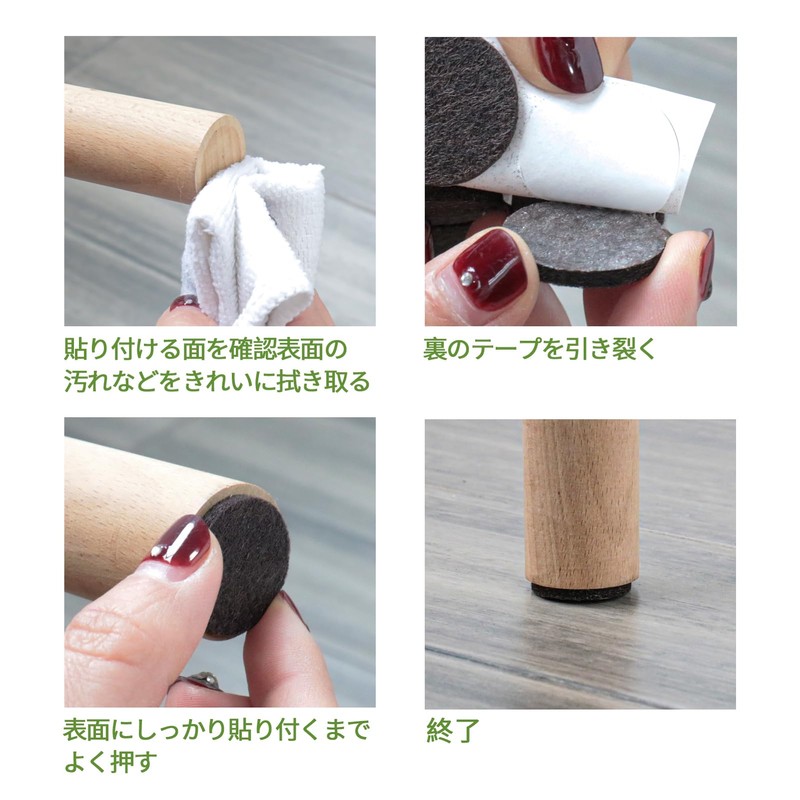 貼り付ける面を確認表面の汚れなどをきれいに拭き取る

裏のテープを引き裂く

表面にしっかり貼り付くまでよく押す

終了